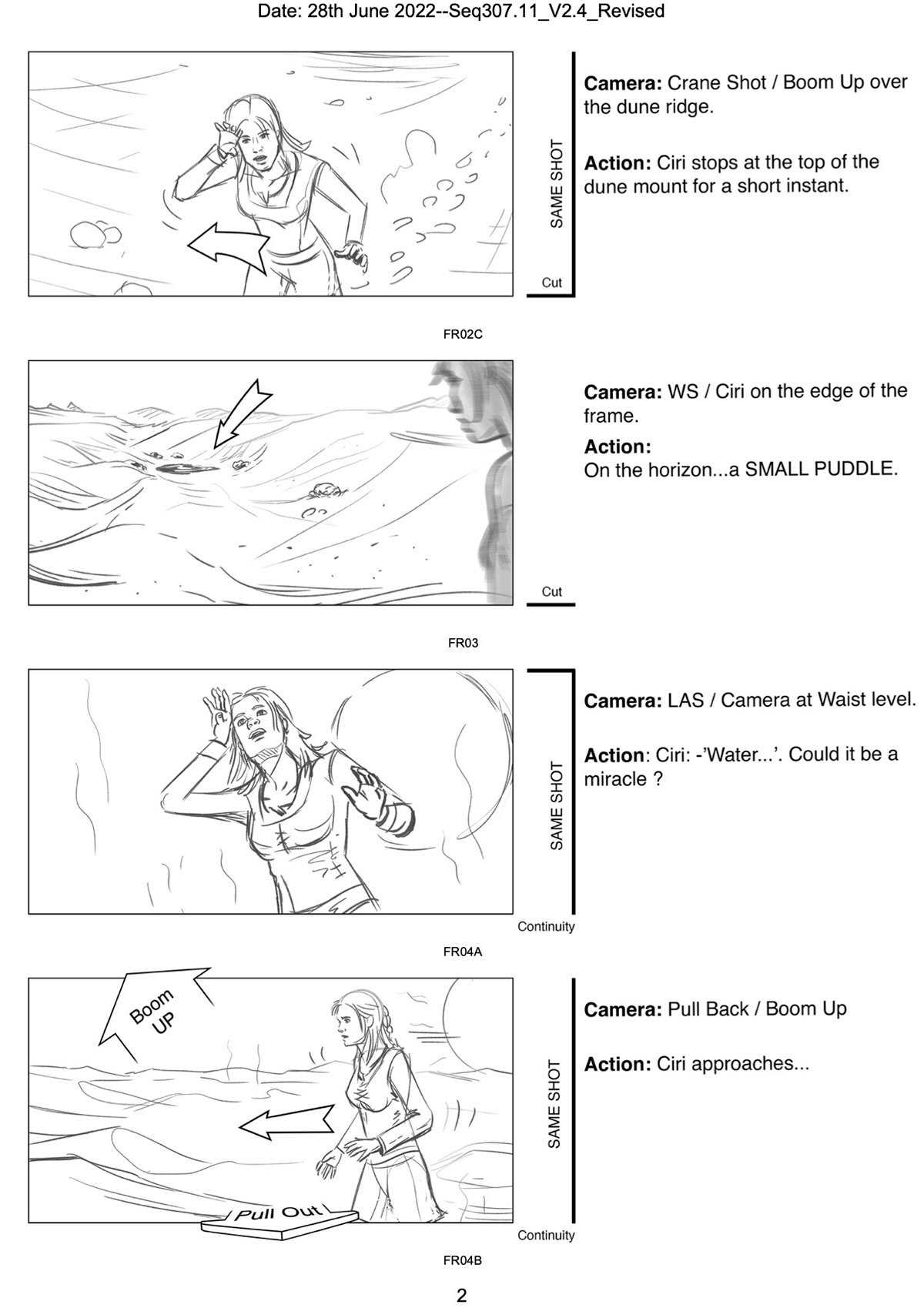 Date: 28th June 2022--Seq307.11_V2.4_Revised

SAME SHOT

Cut

**Camera:** Crane Shot / Boom Up over the dune ridge.

**Action:** Ciri stops at the top of the dune mount for a short instant.

FR02C

Cut

**Camera:** WS / Ciri on the edge of the frame.

**Action:**
On the horizon...a SMALL PUDDLE.

FR03

SAME SHOT

Continuity

**Camera:** LAS / Camera at Waist level.

**Action**: Ciri: -'Water...'. Could it be a miracle ?

FR04A

Boom UP

Pull Out

SAME SHOT

Continuity

**Camera:** Pull Back / Boom Up

**Action:** Ciri approaches...

FR04B

2