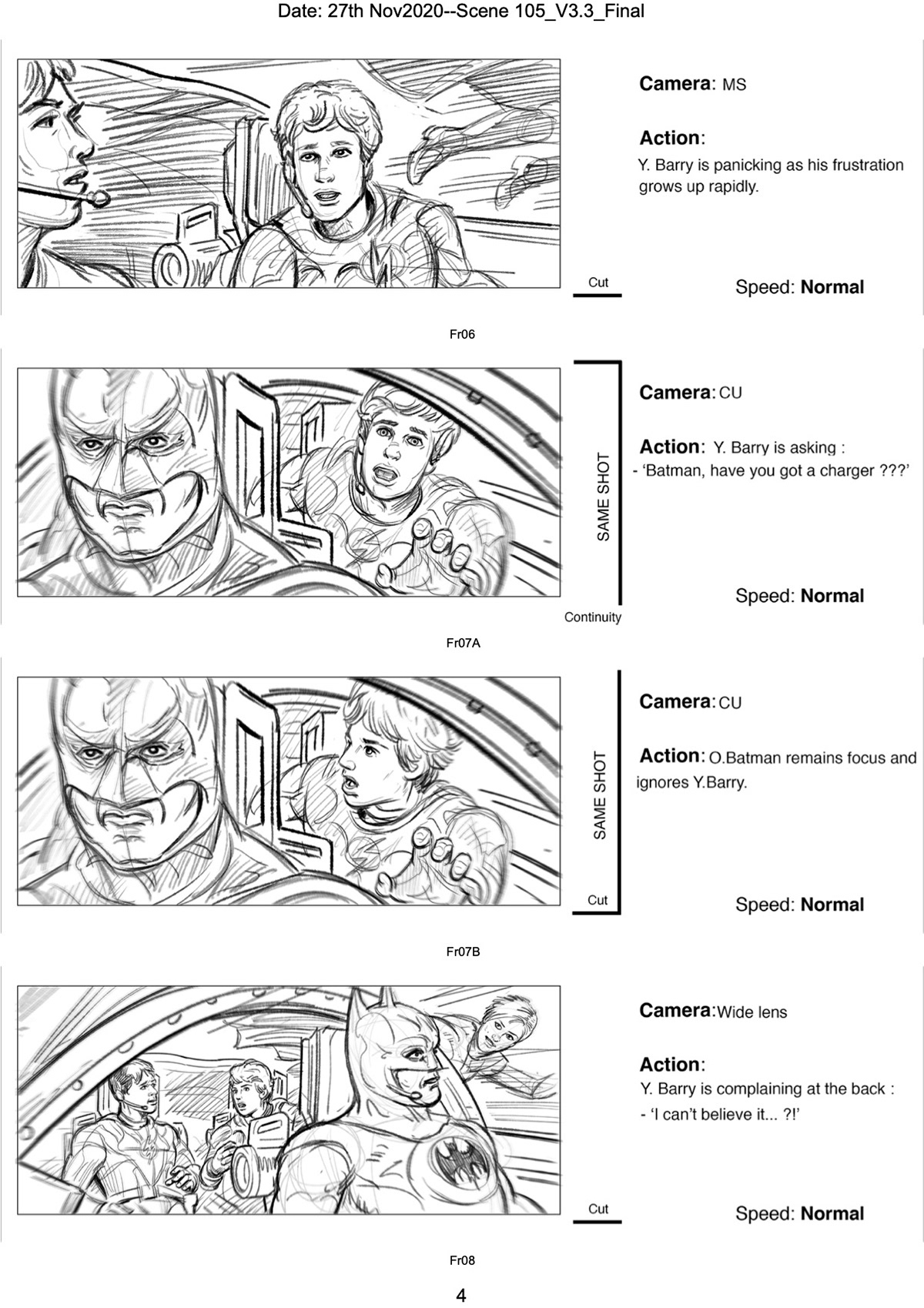 Date: 27th Nov2020--Scene 105_V3.3_Final

Camera: MS

Action:
Y. Barry is panicking as his frustration grows up rapidly.

Cut

Speed: Normal

Fr06

SAME SHOT

Camera: CU

Action: Y. Barry is asking :
- 'Batman, have you got a charger ???'

Speed: Normal

Continuity

Fr07A

SAME SHOT

Camera: CU

Action: O.Batman remains focus and ignores Y.Barry.

Cut

Speed: Normal

Fr07B

Camera: Wide lens

Action:
Y. Barry is complaining at the back :
- 'I can't believe it... ?!'

Cut

Speed: Normal

Fr08

4