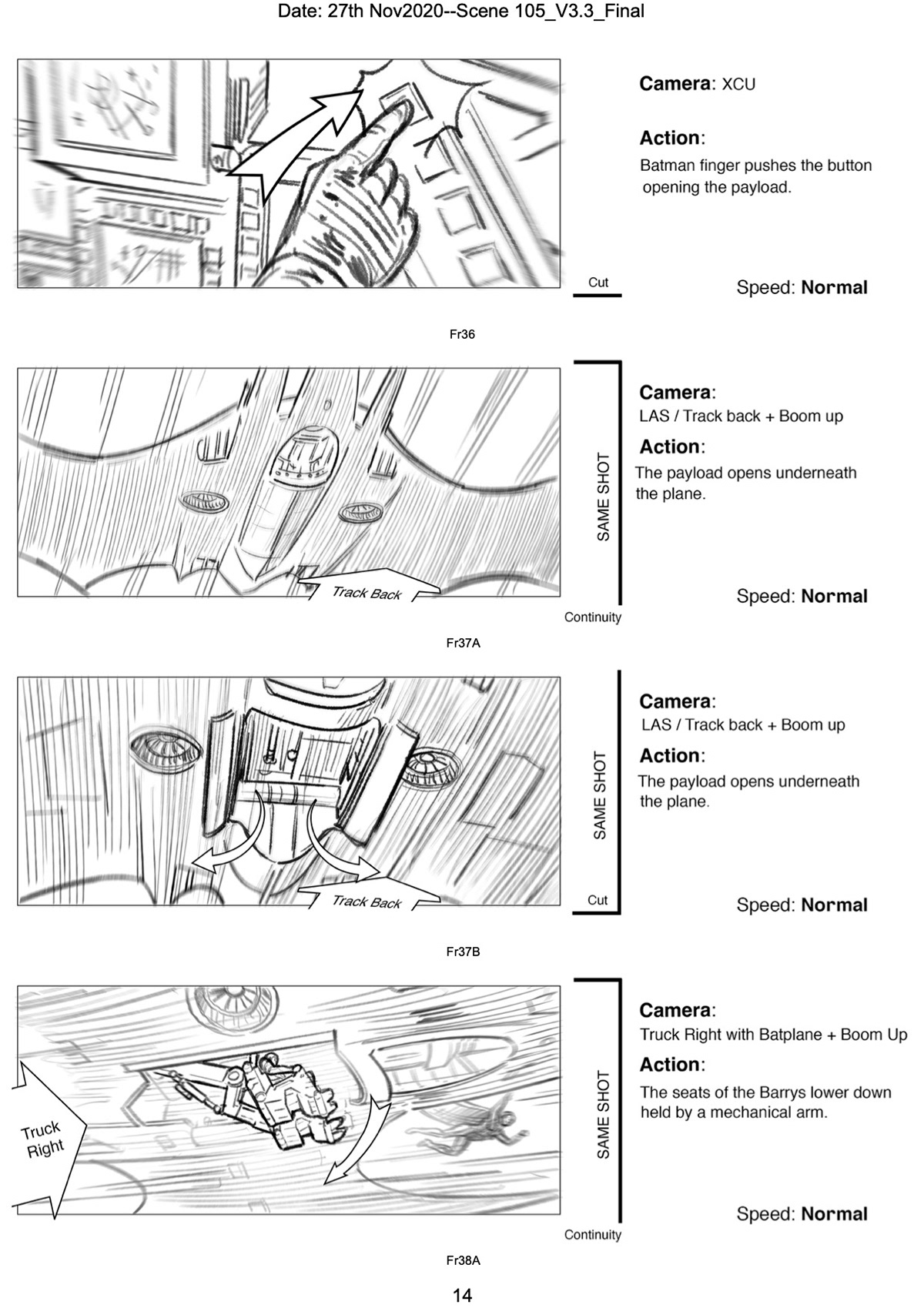 Date: 27th Nov2020--Scene 105_V3.3_Final

Camera: XCU

Action:
Batman finger pushes the button opening the payload.

Cut

Speed: Normal

Fr36

Track Back

SAME SHOT

Camera:
LAS / Track back + Boom up

Action:
The payload opens underneath the plane.

Speed: Normal

Continuity

Fr37A

Track Back

SAME SHOT

Camera:
LAS / Track back + Boom up

Action:
The payload opens underneath the plane.

Cut

Speed: Normal

Fr37B

Truck Right

SAME SHOT

Camera:
Truck Right with Batplane + Boom Up

Action:
The seats of the Barrys lower down held by a mechanical arm.

Speed: Normal

Continuity

Fr38A

14