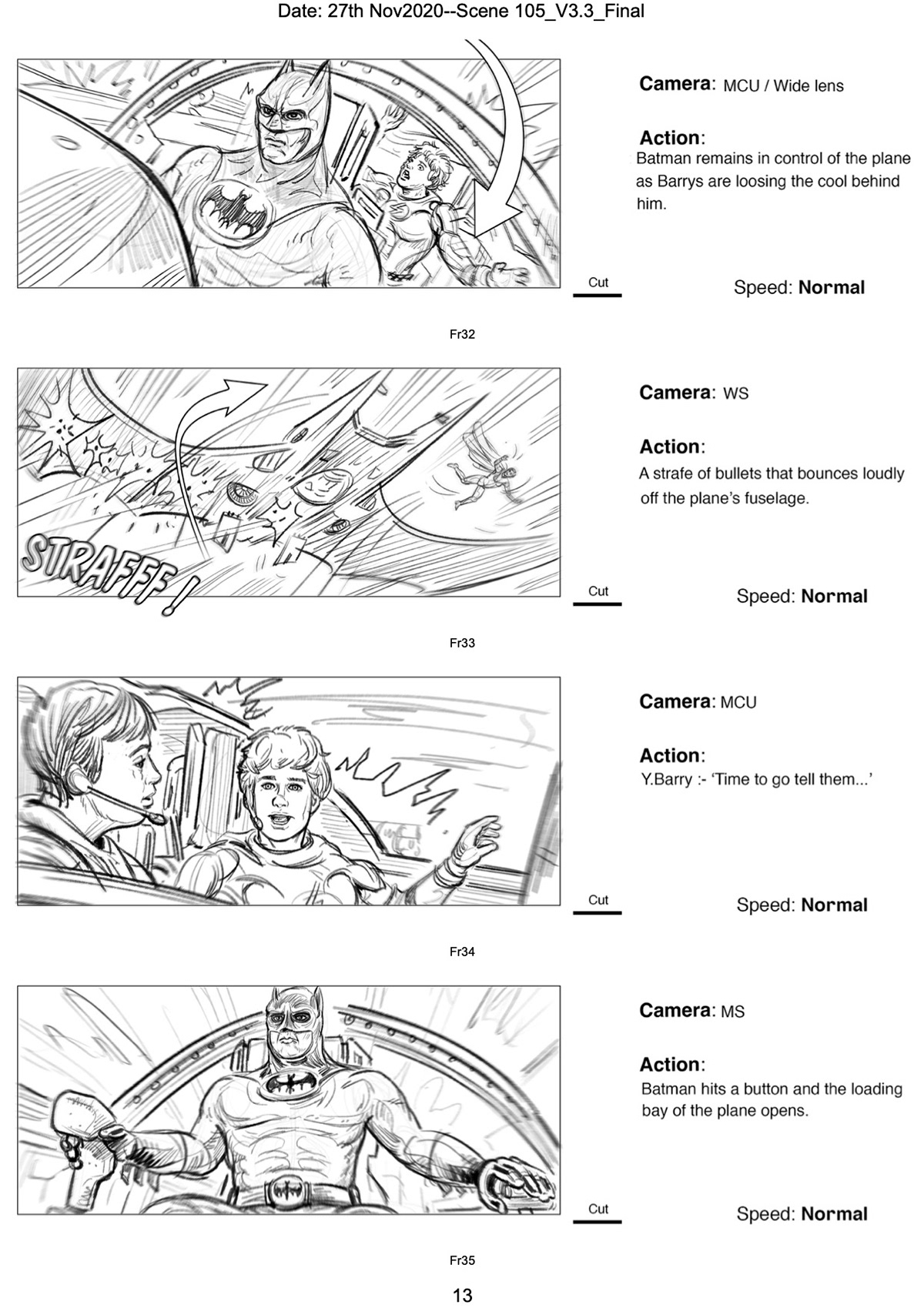 Date: 27th Nov2020--Scene 105_V3.3_Final

Camera: MCU / Wide lens

Action:
Batman remains in control of the plane as Barrys are loosing the cool behind him.

Cut

Speed: Normal

Fr32

STRAFFF!

Camera: WS

Action:
A strafe of bullets that bounces loudly off the plane's fuselage.

Cut

Speed: Normal

Fr33

Camera: MCU

Action:
Y.Barry :- 'Time to go tell them...'

Cut

Speed: Normal

Fr34

Camera: MS

Action:
Batman hits a button and the loading bay of the plane opens.

Cut

Speed: Normal

Fr35

13