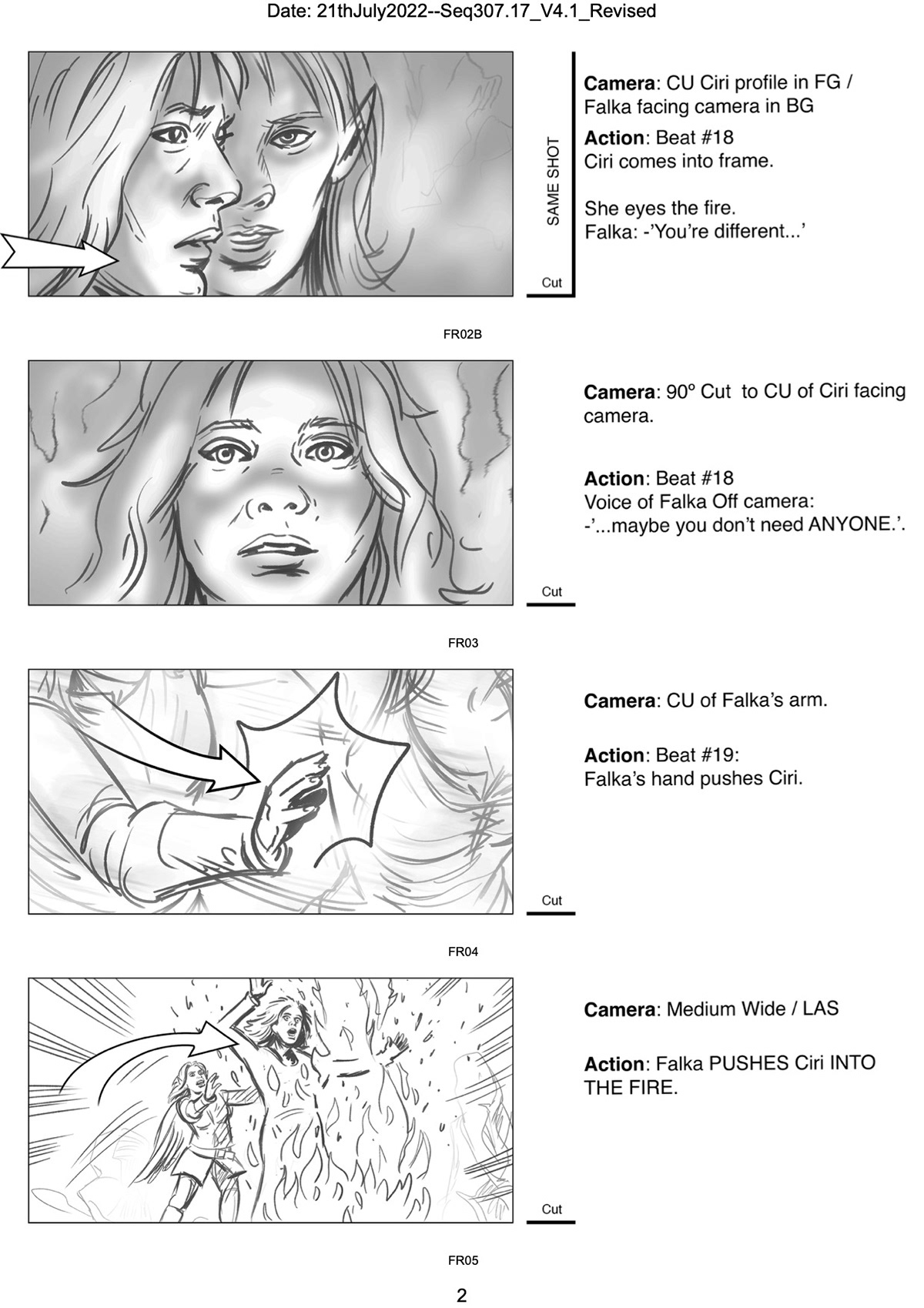 Date: 21thJuly2022--Seq307.17_V4.1_Revised

SAME SHOT

Cut

**Camera**: CU Ciri profile in FG / Falka facing camera in BG

**Action**: Beat #18
Ciri comes into frame.

She eyes the fire.
Falka: -'You're different...'

FR02B

Cut

**Camera**: 90º Cut to CU of Ciri facing camera.

**Action**: Beat #18
Voice of Falka Off camera:
-'...maybe you don't need ANYONE.'.

FR03

Cut

**Camera**: CU of Falka's arm.

**Action**: Beat #19:
Falka's hand pushes Ciri.

FR04

Cut

**Camera**: Medium Wide / LAS

**Action**: Falka PUSHES Ciri INTO THE FIRE.

FR05

2