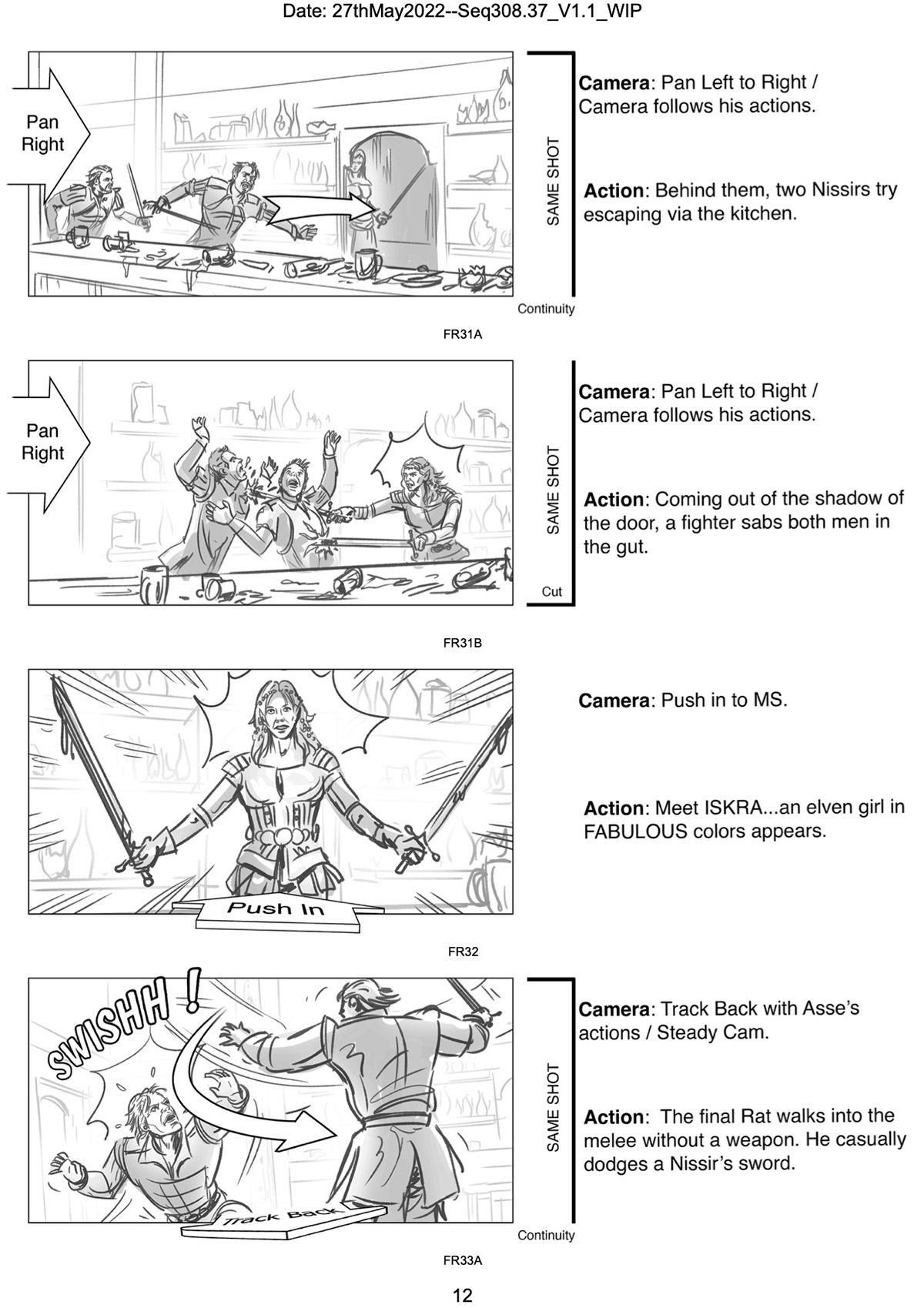 Date: 27thMay2022--Seq308.37_V1.1_WIP

Pan Right

SAME SHOT

Camera: Pan Left to Right / Camera follows his actions.

Action: Behind them, two Nissirs try escaping via the kitchen.

Continuity

FR31A

Pan Right

SAME SHOT

Camera: Pan Left to Right / Camera follows his actions.

Action: Coming out of the shadow of the door, a fighter sabs both men in the gut.

Cut

FR31B

Push In

Camera: Push in to MS.

Action: Meet ISKRA...an elven girl in FABULOUS colors appears.

FR32

SWISHH !

Track Back

SAME SHOT

Camera: Track Back with Asse's actions / Steady Cam.

Action: The final Rat walks into the melee without a weapon. He casually dodges a Nissir's sword.

Continuity

FR33A

12