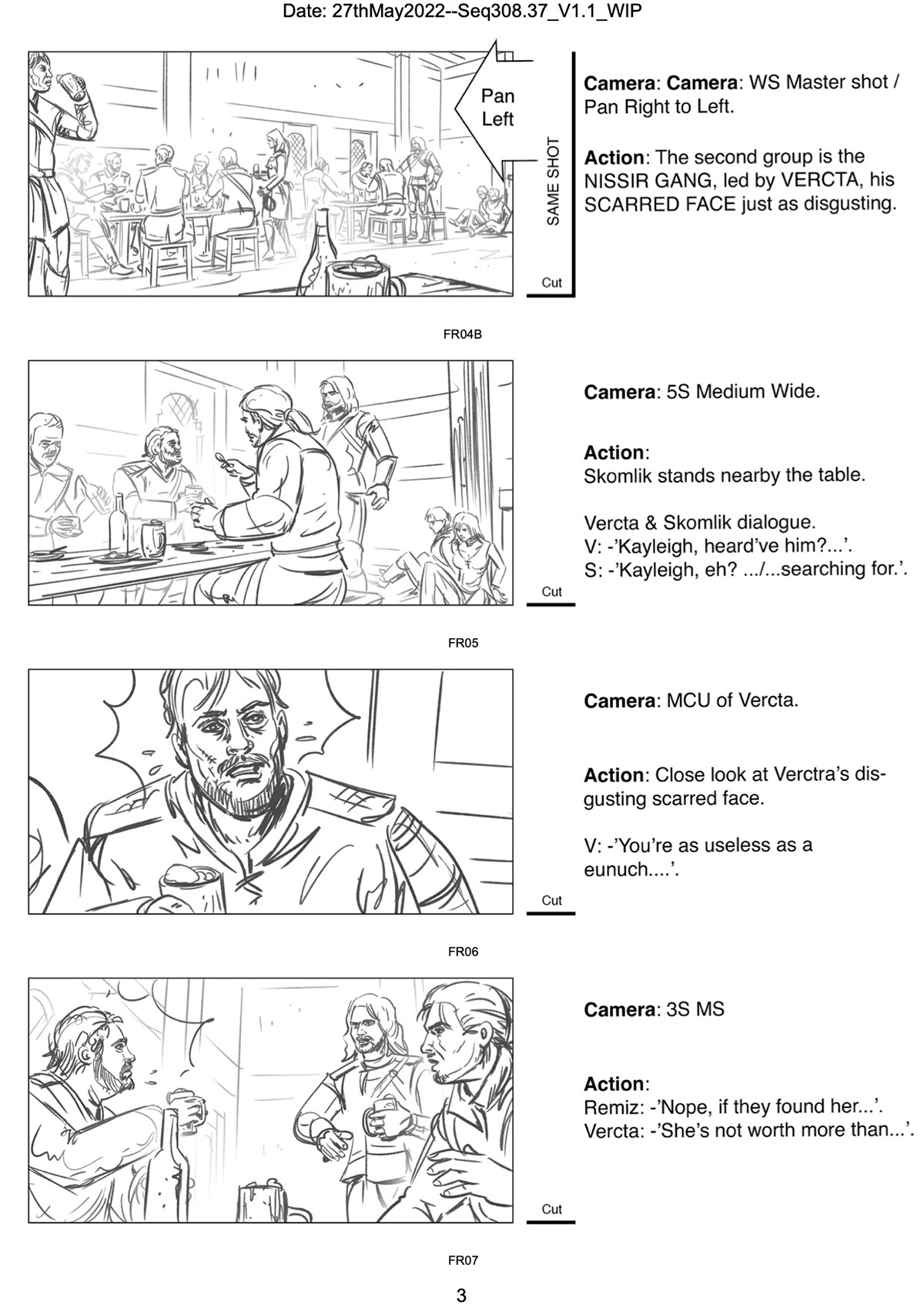 Date: 27thMay2022--Seq308.37_V1.1_WIP

Pan Left

SAME SHOT

Cut

Camera: Camera: WS Master shot / Pan Right to Left.

Action: The second group is the NISSIR GANG, led by VERCTA, his SCARRED FACE just as disgusting.

FR04B

Cut

Camera: 5S Medium Wide.

Action:
Skomlik stands nearby the table.

Vercta & Skomlik dialogue.
V: -'Kayleigh, heard've him?...'.
S: -'Kayleigh, eh? .../...searching for.'.

FR05

Cut

Camera: MCU of Vercta.

Action: Close look at Verctra's disgusting scarred face.

V: -'You're as useless as a eunuch....'.

FR06

Cut

Camera: 3S MS

Action:
Remiz: -'Nope, if they found her...'.
Vercta: -'She's not worth more than...'.

FR07

3