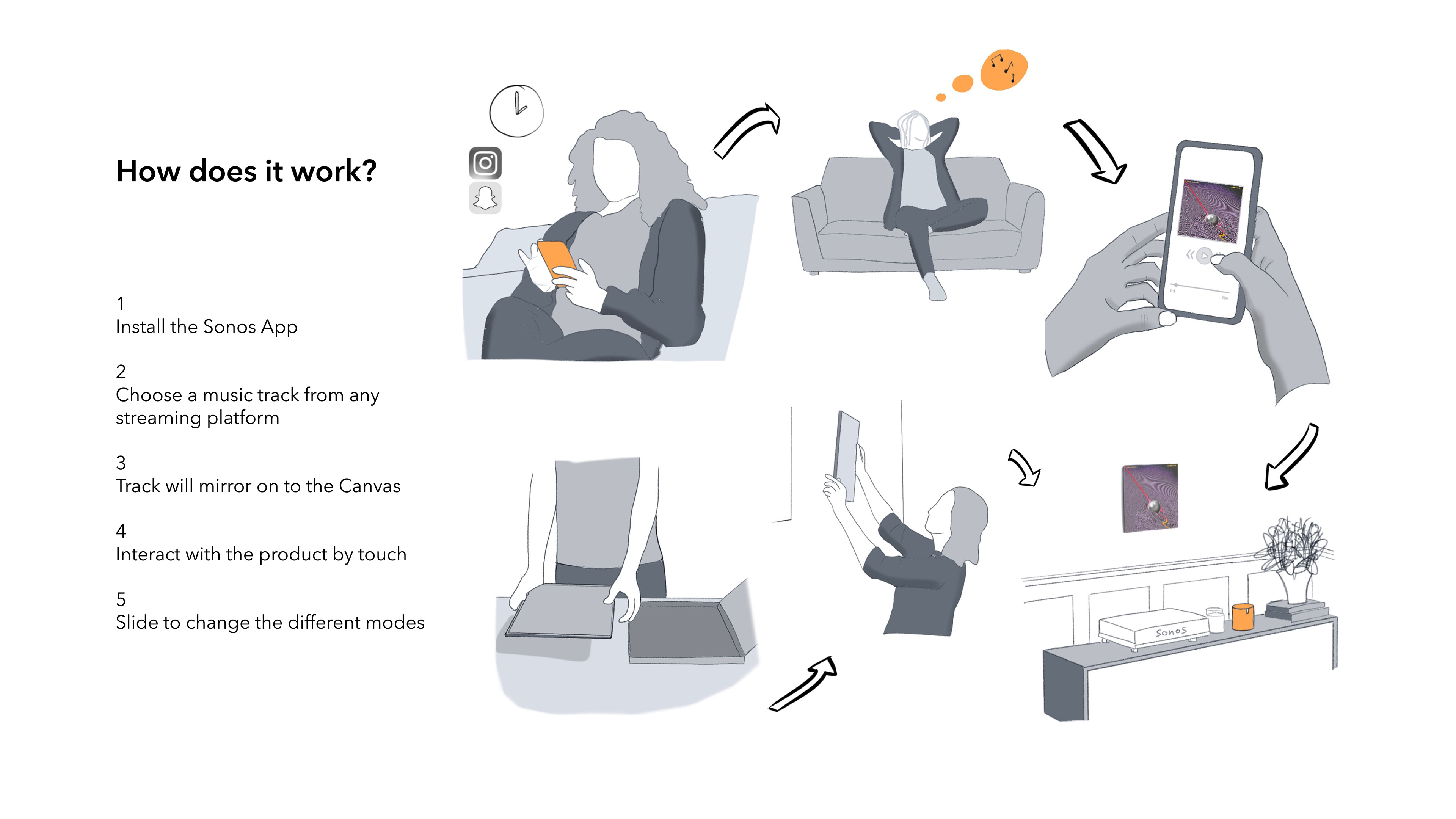 How does it work?

1
Install the Sonos App

2
Choose a music track from any streaming platform

3
Track will mirror on to the Canvas

4
Interact with the product by touch

5
Slide to change the different modes

Sonos