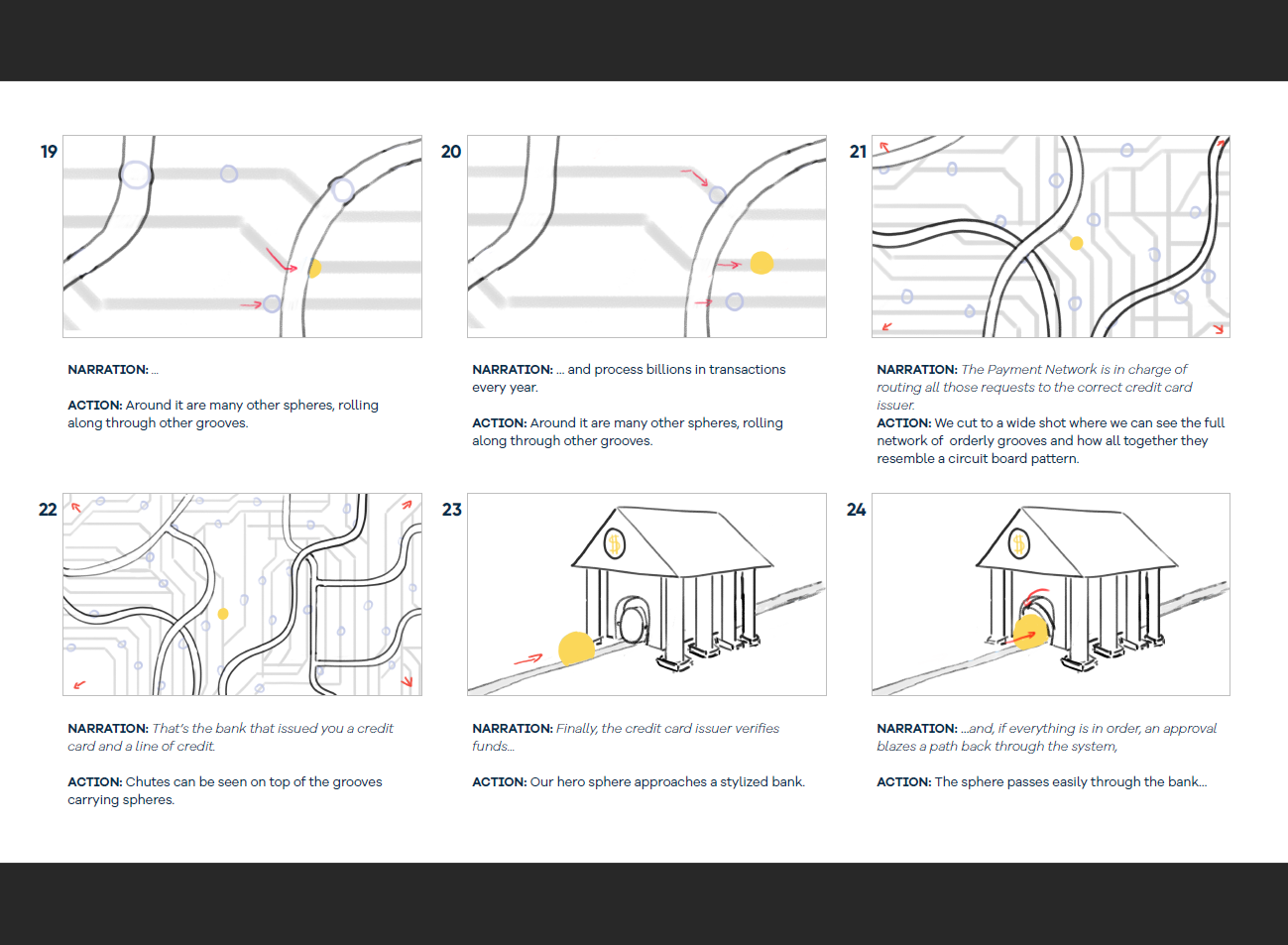 19

NARRATION: ...

ACTION: Around it are many other spheres, rolling along through other grooves.

20

NARRATION: ... and process billions in transactions every year.

ACTION: Around it are many other spheres, rolling along through other grooves.

21

NARRATION: The Payment Network is in charge of routing all those requests to the correct credit card issuer.

ACTION: We cut to a wide shot where we can see the full network of orderly grooves and how all together they resemble a circuit board pattern.

22

NARRATION: That's the bank that issued you a credit card and a line of credit.

ACTION: Chutes can be seen on top of the grooves carrying spheres.

23

$

NARRATION: Finally, the credit card issuer verifies funds...

ACTION: Our hero sphere approaches a stylized bank.

24

$

NARRATION: ...and, if everything is in order, an approval blazes a path back through the system,

ACTION: The sphere passes easily through the bank...