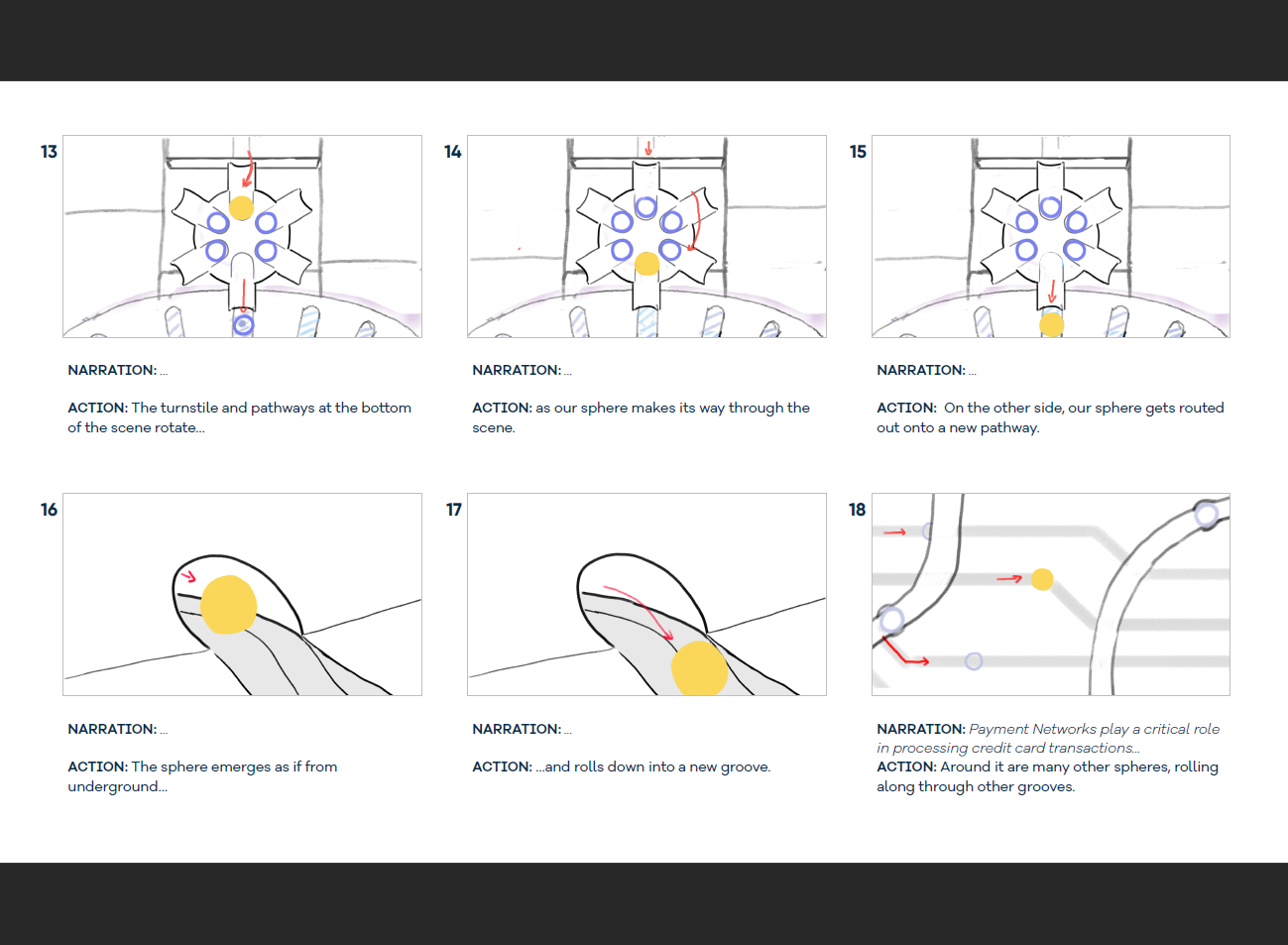 13

NARRATION: ...

ACTION: The turnstile and pathways at the bottom of the scene rotate...

14

NARRATION: ...

ACTION: as our sphere makes its way through the scene.

15

NARRATION: ...

ACTION: On the other side, our sphere gets routed out onto a new pathway.

16

NARRATION: ...

ACTION: The sphere emerges as if from underground...

17

NARRATION: ...

ACTION: ...and rolls down into a new groove.

18

NARRATION: Payment Networks play a critical role in processing credit card transactions...
ACTION: Around it are many other spheres, rolling along through other grooves.