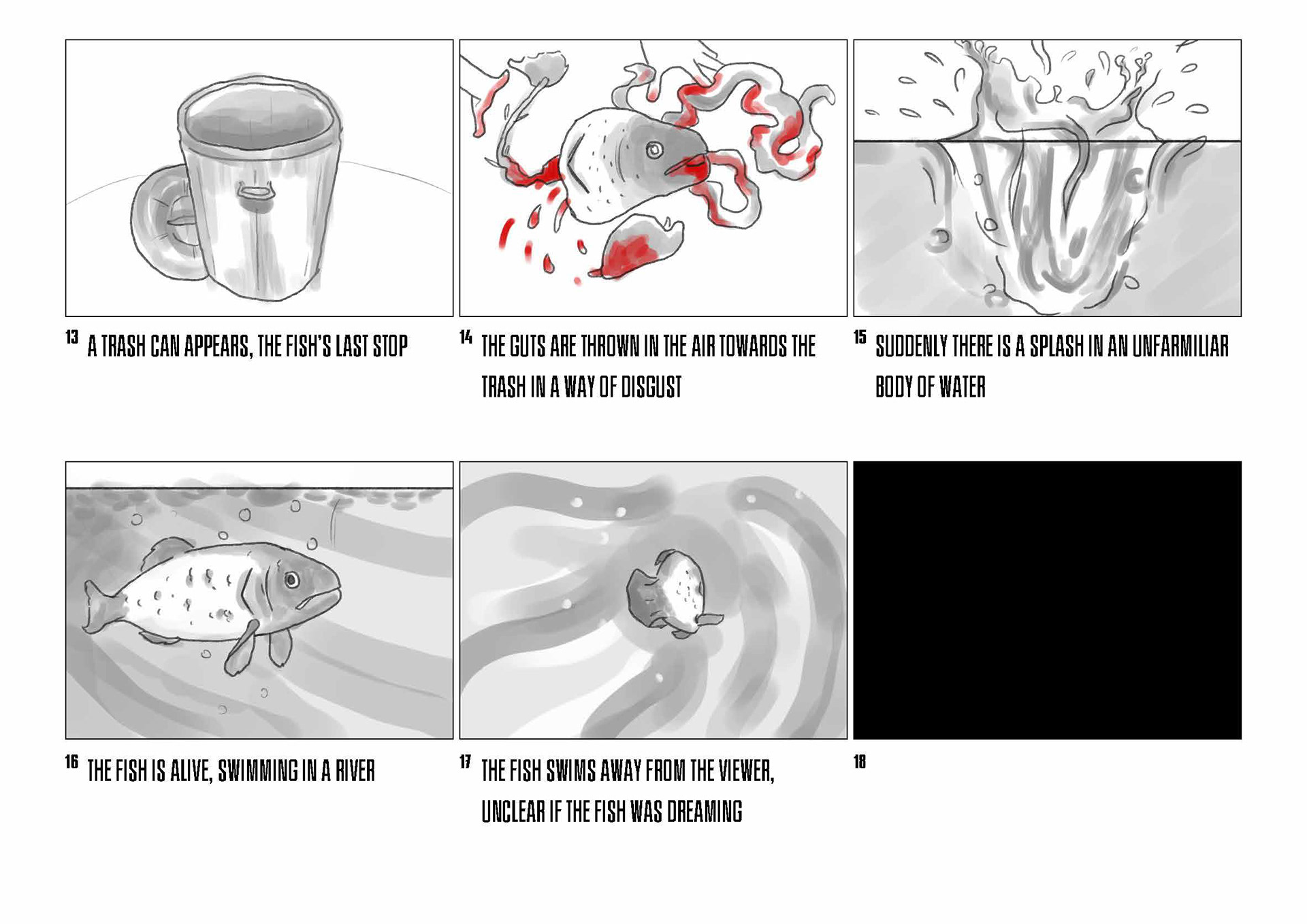 13 A TRASH CAN APPEARS, THE FISH'S LAST STOP

14 THE GUTS ARE THROWN IN THE AIR TOWARDS THE TRASH IN A WAY OF DISGUST

15 SUDDENLY THERE IS A SPLASH IN AN UNFARMILIAR BODY OF WATER

16 THE FISH IS ALIVE, SWIMMING IN A RIVER

17 THE FISH SWIMS AWAY FROM THE VIEWER, UNCLEAR IF THE FISH WAS DREAMING

18