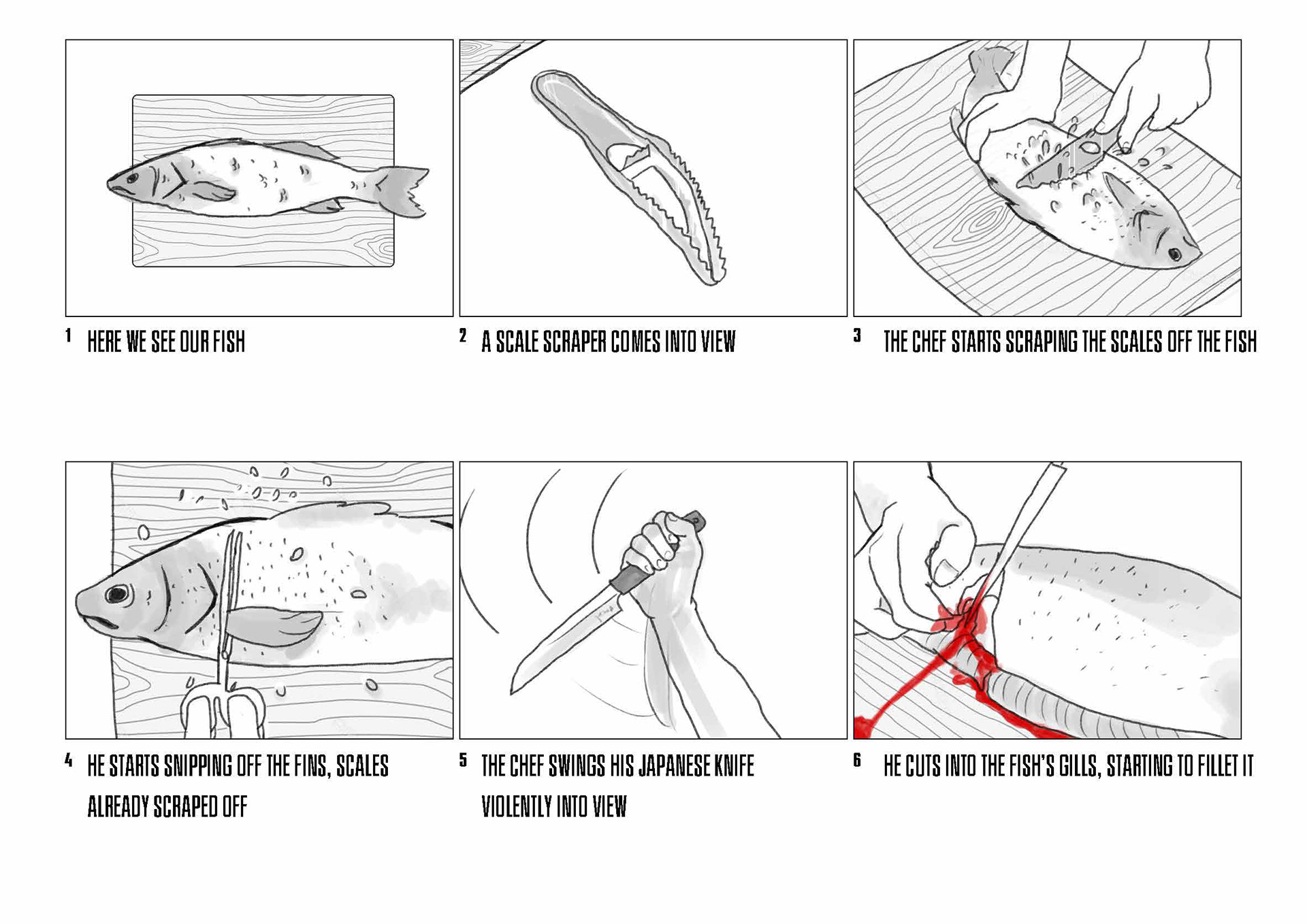 1 HERE WE SEE OUR FISH

2 A SCALE SCRAPER COMES INTO VIEW

3 THE CHEF STARTS SCRAPING THE SCALES OFF THE FISH

4 HE STARTS SNIPPING OFF THE FINS, SCALES ALREADY SCRAPED OFF

5 THE CHEF SWINGS HIS JAPANESE KNIFE VIOLENTLY INTO VIEW

6 HE CUTS INTO THE FISH'S GILLS, STARTING TO FILLET IT