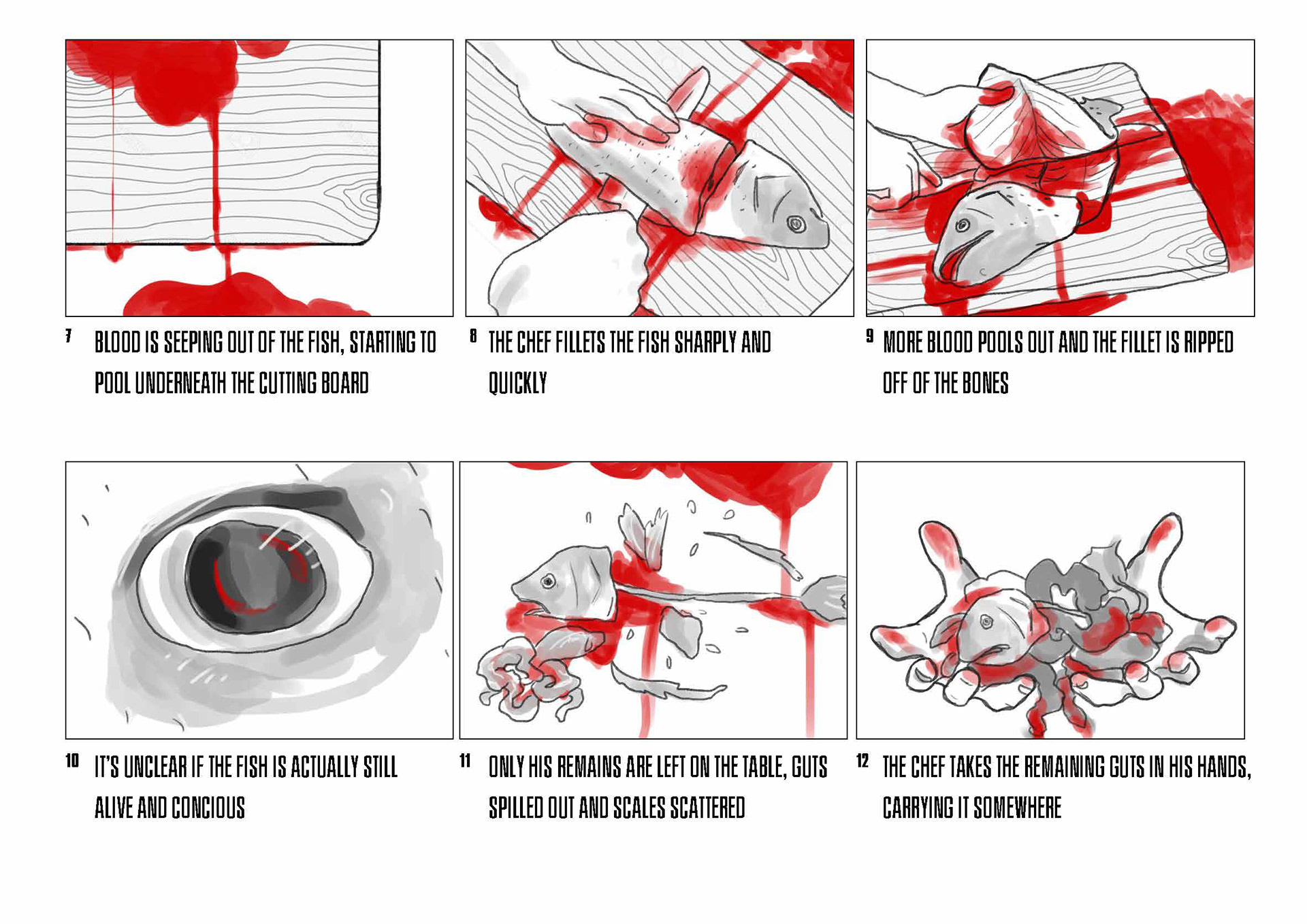 7 BLOOD IS SEEPING OUT OF THE FISH, STARTING TO POOL UNDERNEATH THE CUTTING BOARD

8 THE CHEF FILLETS THE FISH SHARPLY AND QUICKLY

9 MORE BLOOD POOLS OUT AND THE FILLET IS RIPPED OFF OF THE BONES

10 IT'S UNCLEAR IF THE FISH IS ACTUALLY STILL ALIVE AND CONCIOUS

11 ONLY HIS REMAINS ARE LEFT ON THE TABLE, GUTS SPILLED OUT AND SCALES SCATTERED

12 THE CHEF TAKES THE REMAINING GUTS IN HIS HANDS, CARRYING IT SOMEWHERE