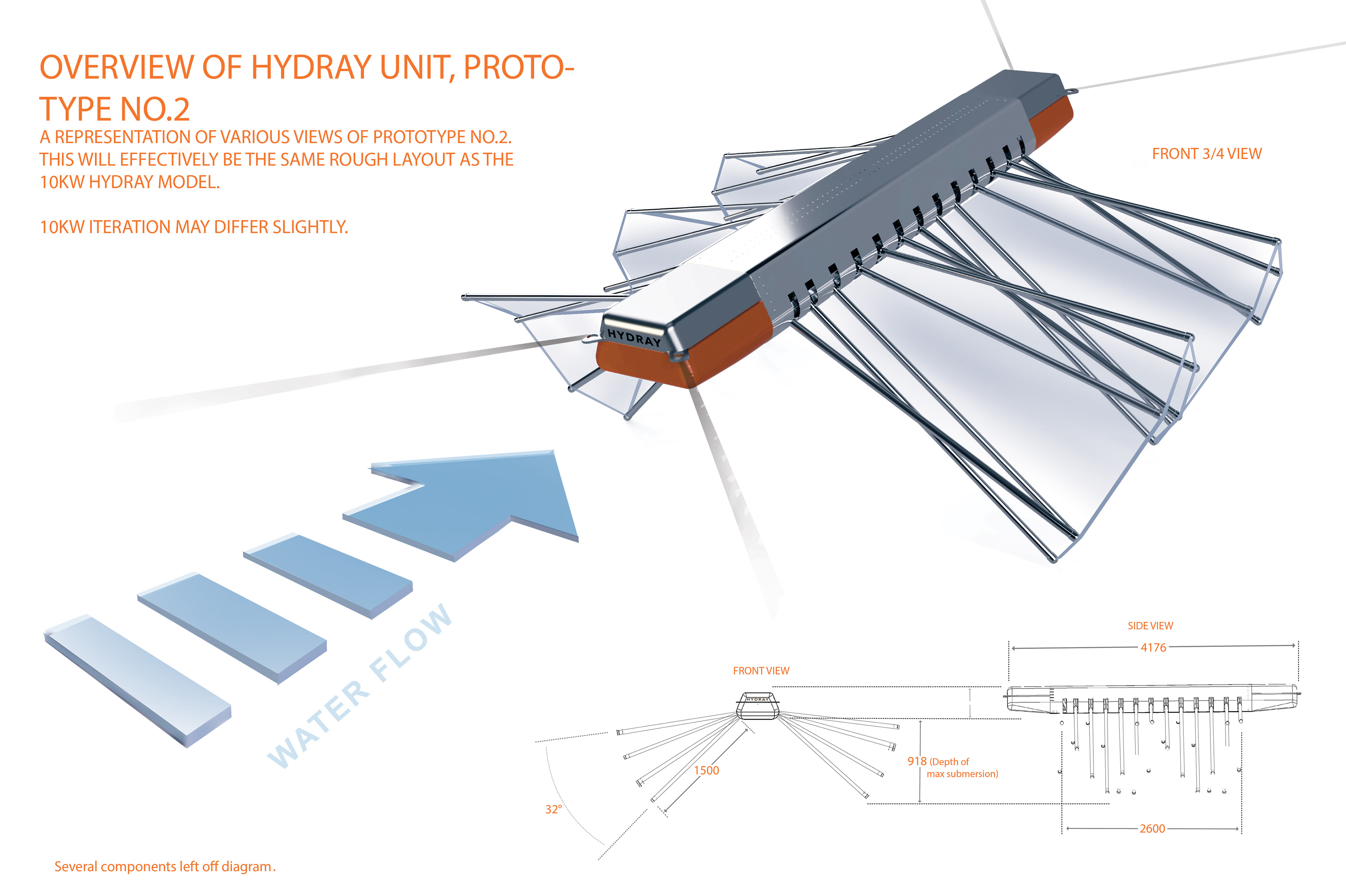 OVERVIEW OF HYDRAY UNIT, PROTOTYPE NO.2

A REPRESENTATION OF VARIOUS VIEWS OF PROTOTYPE NO.2. THIS WILL EFFECTIVELY BE THE SAME ROUGH LAYOUT AS THE 10KW HYDRAY MODEL.

10KW ITERATION MAY DIFFER SLIGHTLY.

FRONT 3/4 VIEW

HYDRAY

WATER FLOW

FRONT VIEW

HYDRAY

1500

32°

918 (Depth of max submersion)

SIDE VIEW

4176

2600

Several components left off diagram.