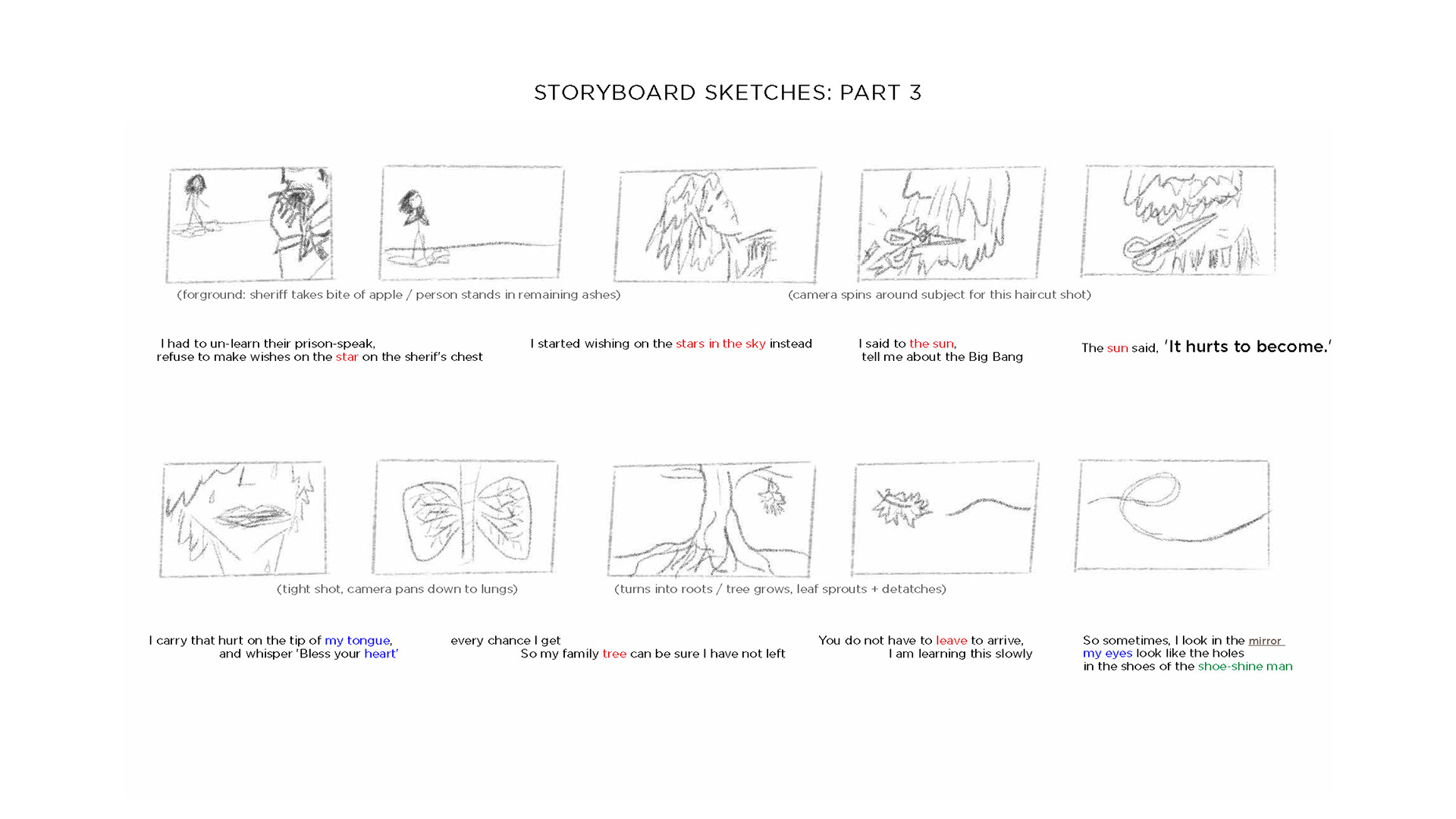 STORYBOARD SKETCHES: PART 3

(forground: sheriff takes bite of apple / person stands in remaining ashes)

(camera spins around subject for this haircut shot)

I had to un-learn their prison-speak, refuse to make wishes on the star on the sherif's chest

I started wishing on the stars in the sky instead

I said to the sun, tell me about the Big Bang

The sun said, 'It hurts to become.'

(tight shot, camera pans down to lungs)

(turns into roots / tree grows, leaf sprouts + detatches)

I carry that hurt on the tip of my tongue, and whisper 'Bless your heart'

every chance I get So my family tree can be sure I have not left

You do not have to leave to arrive, I am learning this slowly

So sometimes, I look in the mirror my eyes look like the holes in the shoes of the shoe-shine man