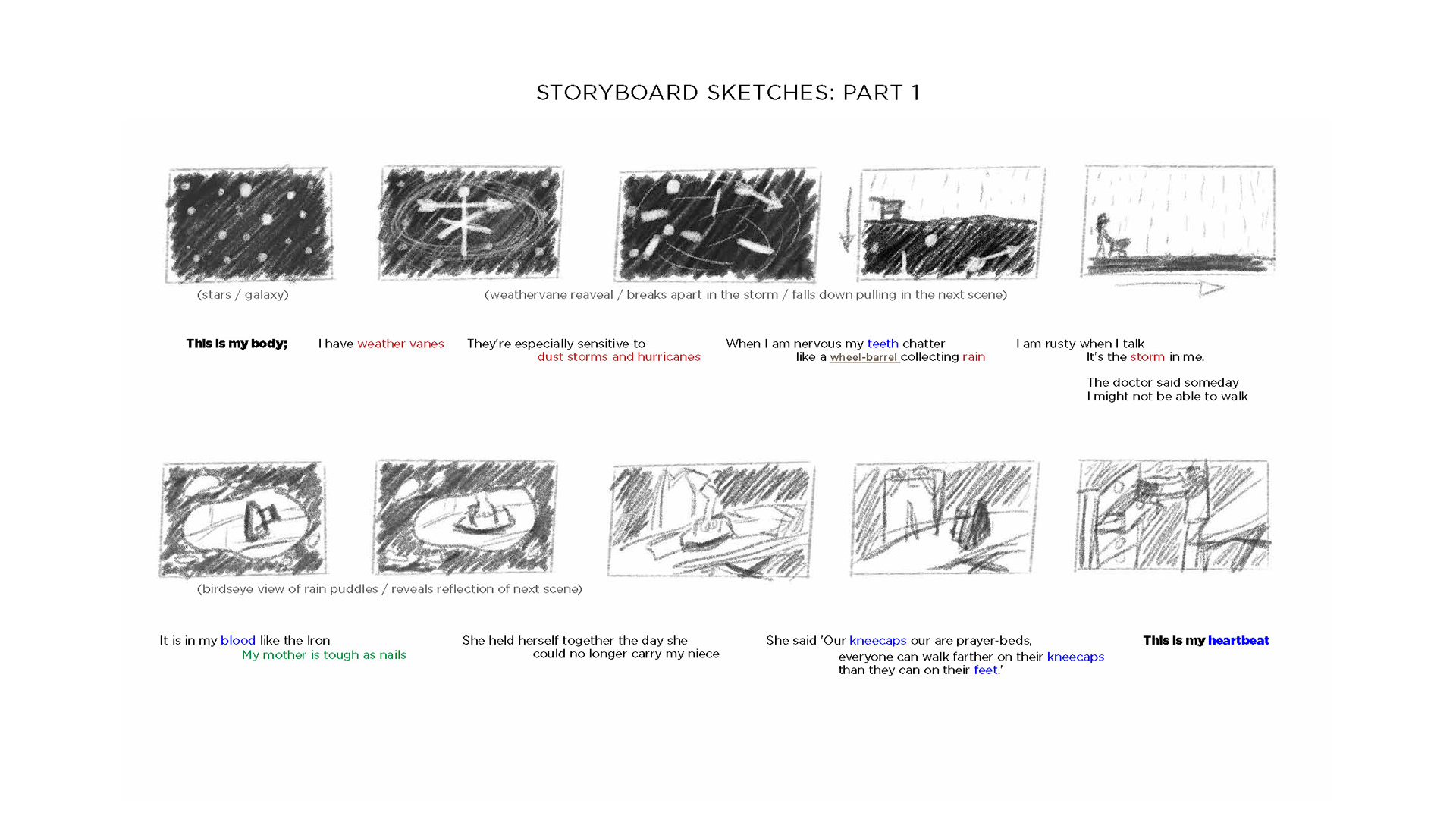 STORYBOARD SKETCHES: PART 1

(stars / galaxy)

(weathervane reaveal / breaks apart in the storm / falls down pulling in the next scene)

This is my body;

I have weather vanes

They're especially sensitive to dust storms and hurricanes

When I am nervous my teeth chatter like a wheel-barrel collecting rain

I am rusty when I talk
It's the storm in me.

The doctor said someday
I might not be able to walk

(birdseye view of rain puddles / reveals reflection of next scene)

It is in my blood like the Iron
My mother is tough as nails

She held herself together the day she could no longer carry my niece

She said 'Our kneecaps our are prayer-beds, everyone can walk farther on their kneecaps than they can on their feet.'

This is my heartbeat