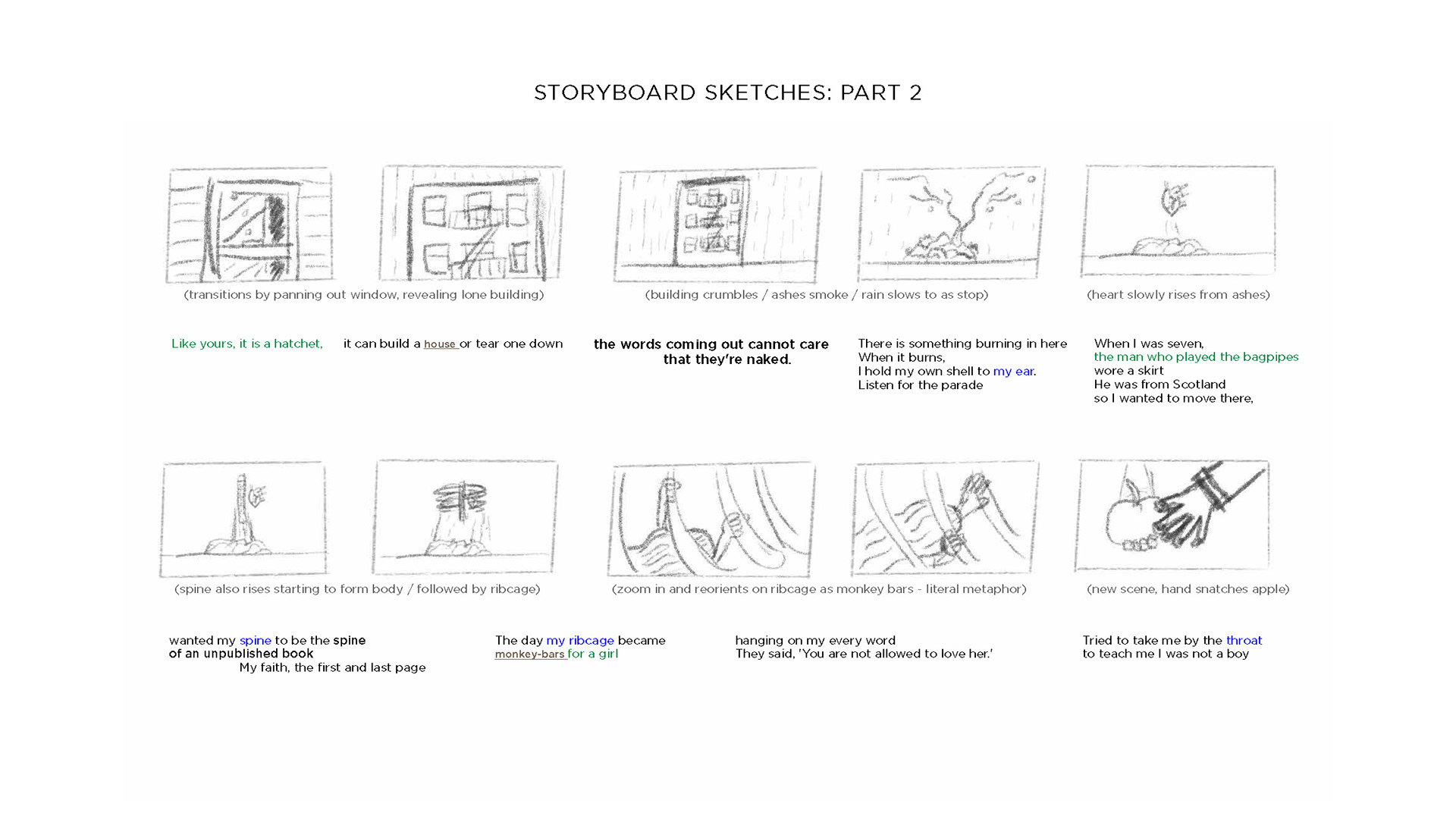 STORYBOARD SKETCHES: PART 2

(transitions by panning out window, revealing lone building)

(building crumbles / ashes smoke / rain slows to as stop)

(heart slowly rises from ashes)

Like yours, it is a hatchet,

it can build a house or tear one down

the words coming out cannot care that they're naked.

There is something burning in here
When it burns,
I hold my own shell to my ear.
Listen for the parade

When I was seven,
the man who played the bagpipes
wore a skirt
He was from Scotland
so I wanted to move there,

(spine also rises starting to form body / followed by ribcage)

(zoom in and reorients on ribcage as monkey bars - literal metaphor)

(new scene, hand snatches apple)

wanted my spine to be the spine
of an unpublished book
My faith, the first and last page

The day my ribcage became
monkey-bars for a girl

hanging on my every word
They said, 'You are not allowed to love her.'

Tried to take me by the throat
to teach me I was not a boy