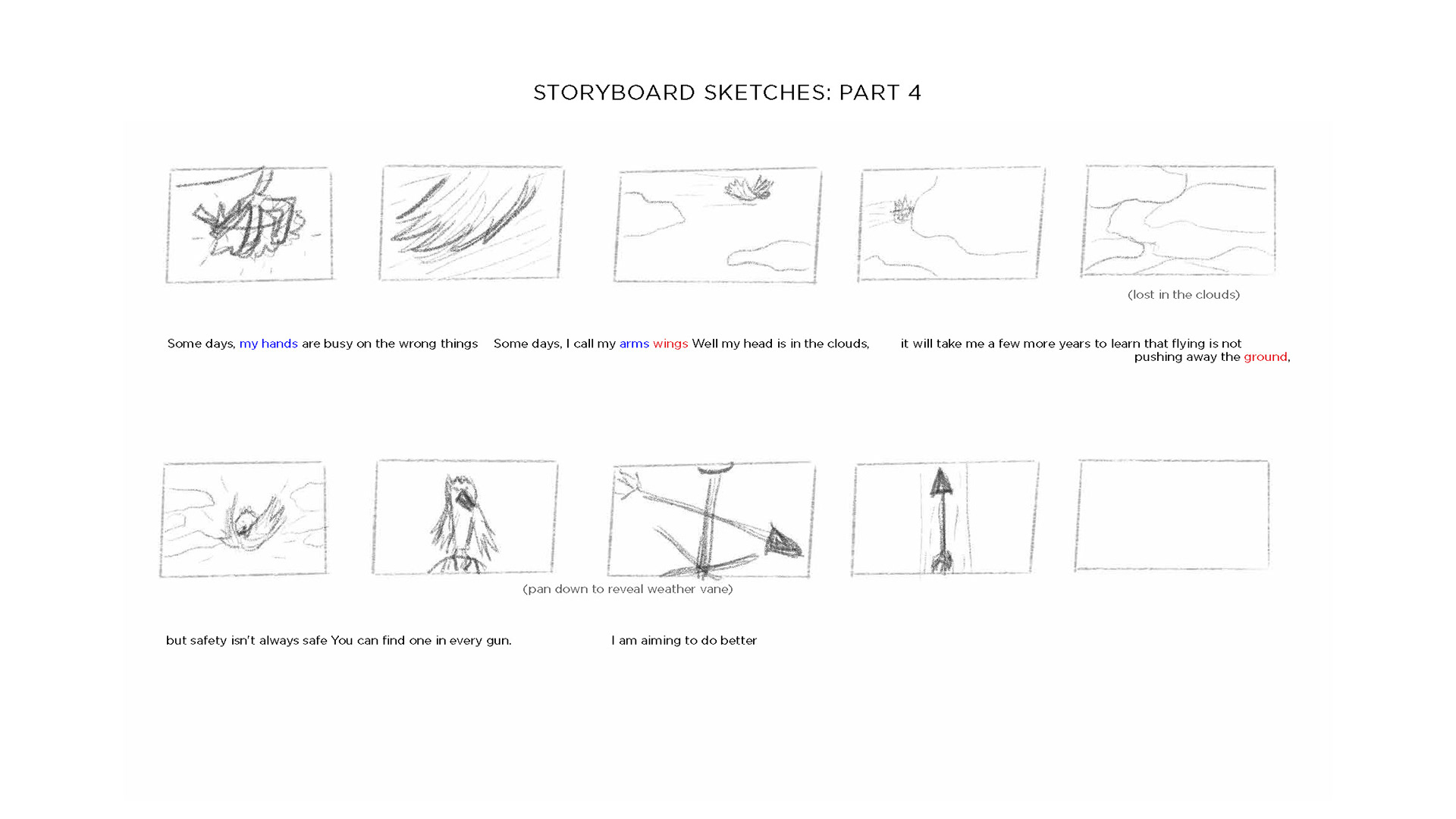 STORYBOARD SKETCHES: PART 4

(lost in the clouds)

Some days, my hands are busy on the wrong things Some days, I call my arms wings Well my head is in the clouds, it will take me a few more years to learn that flying is not pushing away the ground,

(pan down to reveal weather vane)

but safety isn't always safe You can find one in every gun. I am aiming to do better