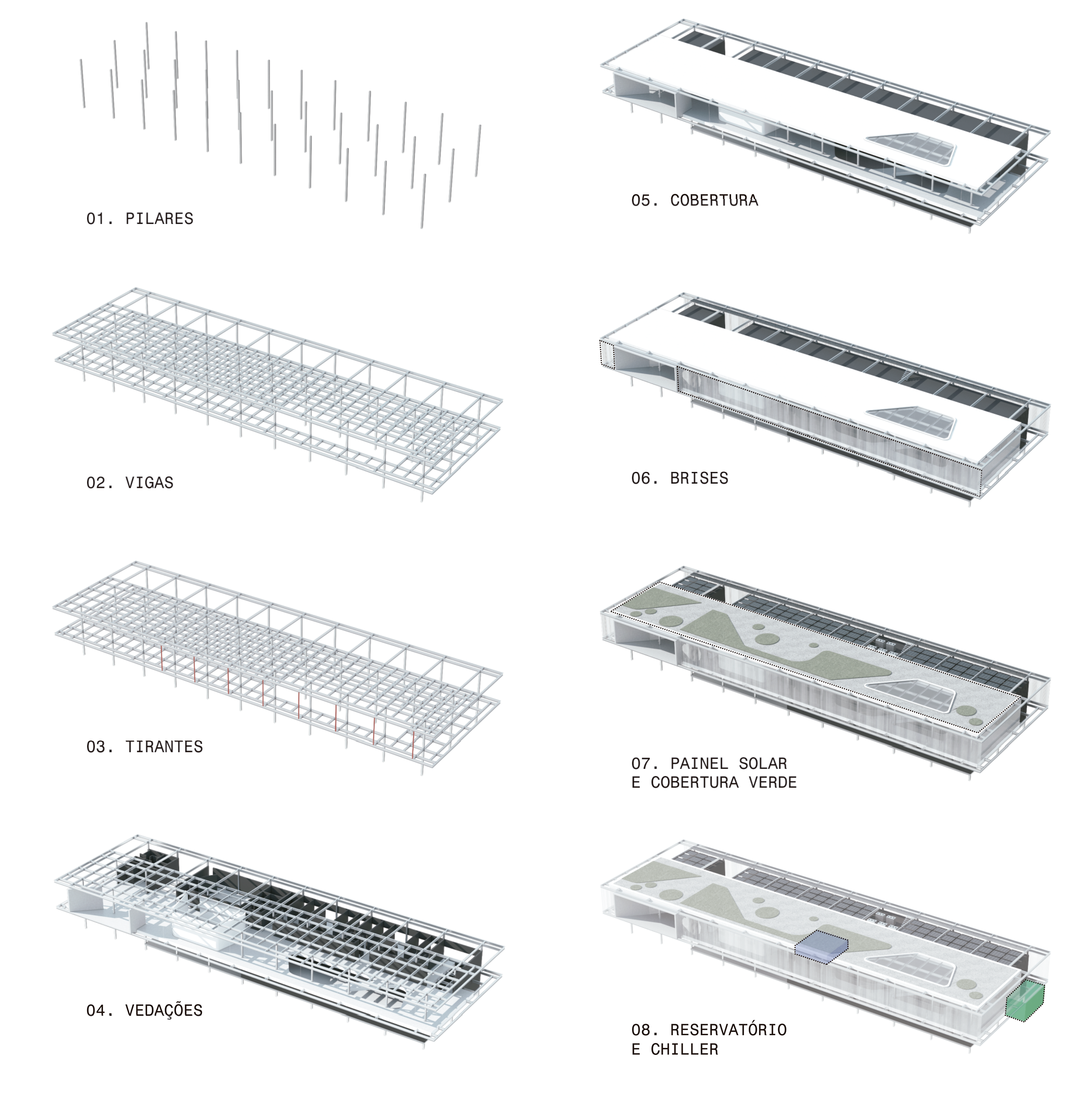 01. PILARES

02. VIGAS

03. TIRANTES

04. VEDAÇÕES

05. COBERTURA

06. BRISES

07. PAINEL SOLAR
E COBERTURA VERDE

08. RESERVATÓRIO
E CHILLER