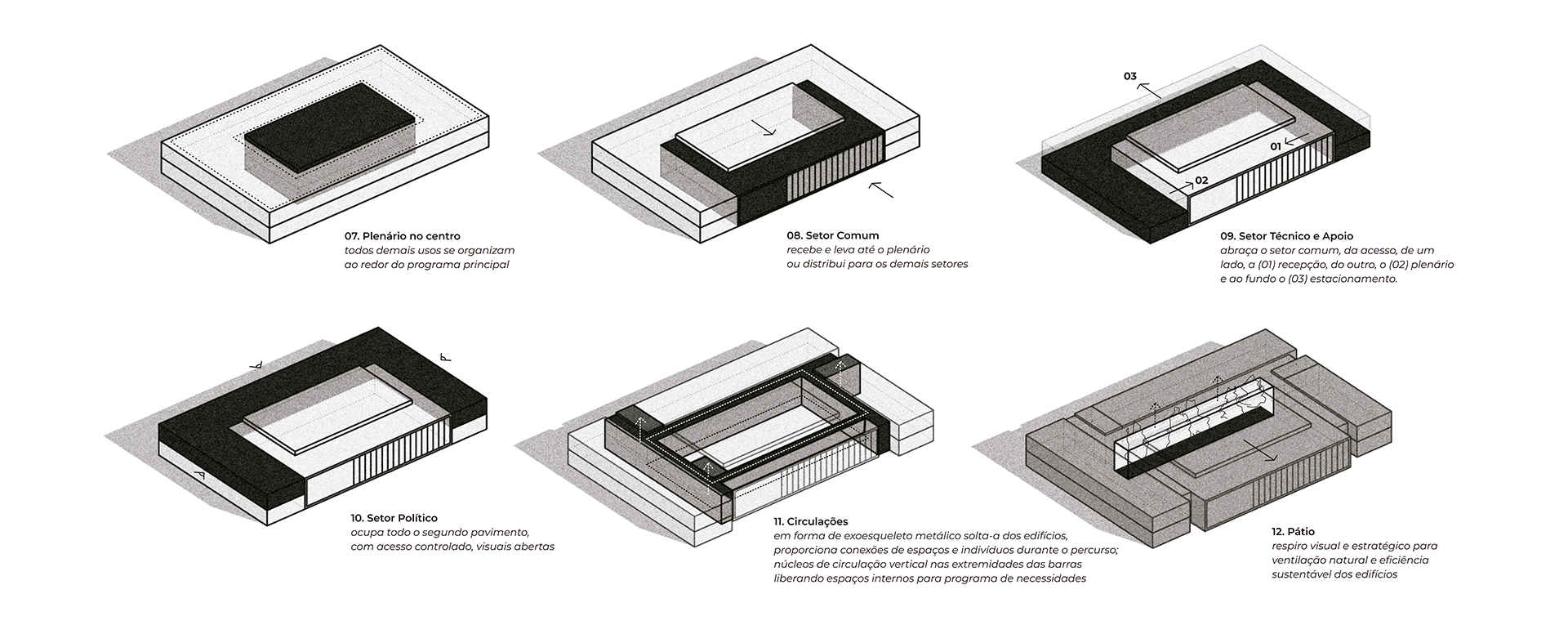 07. Plenário no centro
todos demais usos se organizam ao redor do programa principal

08. Setor Comum
recebe e leva até o plenário ou distribui para os demais setores

03

01

02

09. Setor Técnico e Apoio
abraça o setor comum, da acesso, de um lado, a (01) recepção, do outro, o (02) plenário e ao fundo o (03) estacionamento.

10. Setor Político
ocupa todo o segundo pavimento, com acesso controlado, visuais abertas

11. Circulações
em forma de exoesqueleto metálico solta-a dos edifícios, proporciona conexões de espaços e indivíduos durante o percurso; núcleos de circulação vertical nas extremidades das barras liberando espaços internos para programa de necessidades

12. Pátio
respiro visual e estratégico para ventilação natural e eficiência sustentável dos edifícios