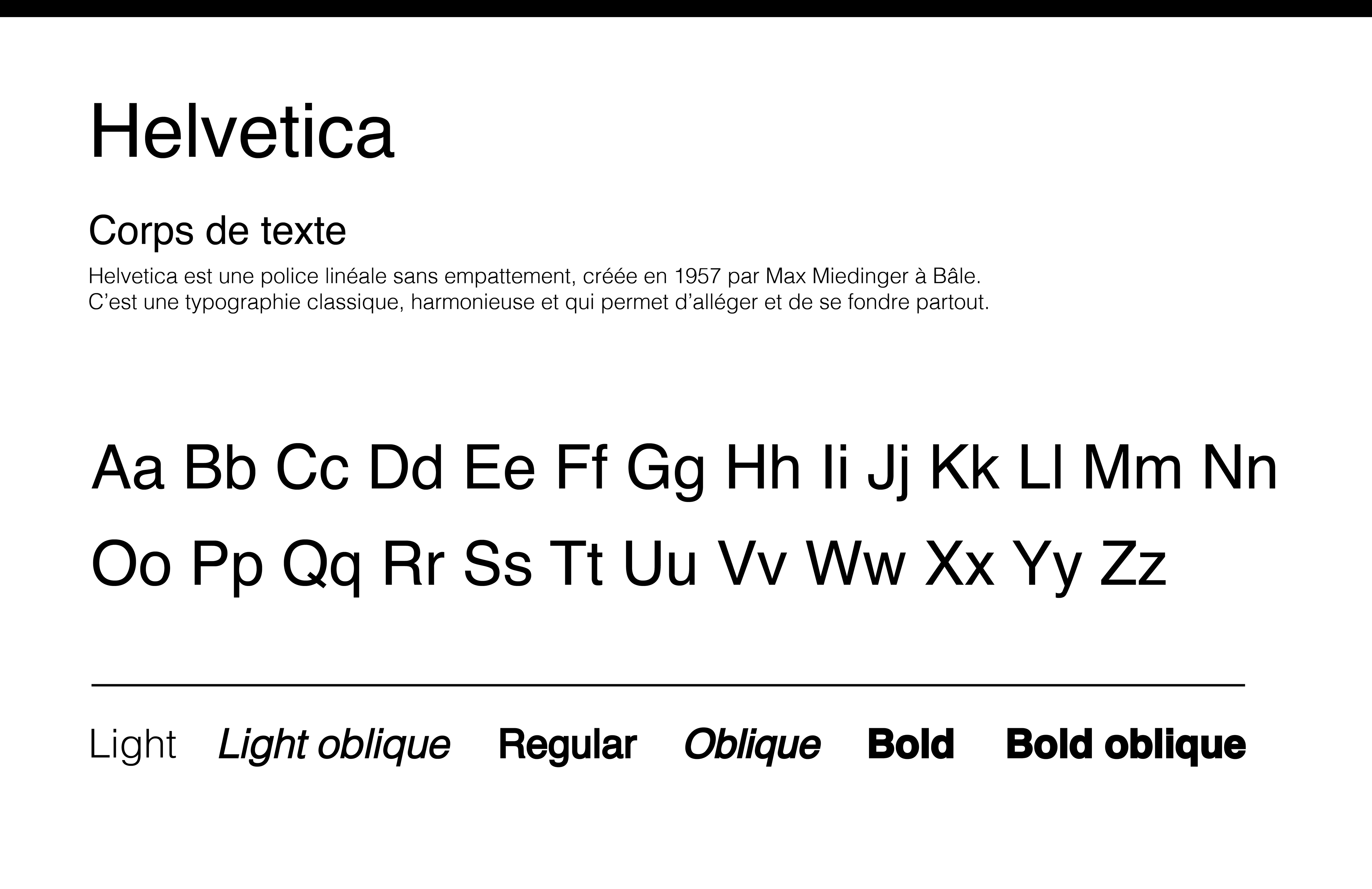 Helvetica

Corps de texte

Helvetica est une police linéale sans empattement, créée en 1957 par Max Miedinger à Bâle. C'est une typographie classique, harmonieuse et qui permet d'alléger et de se fondre partout.

Aa Bb Cc Dd Ee Ff Gg Hh Ii Jj Kk Ll Mm Nn
Oo Pp Qq Rr Ss Tt Uu Vv Ww Xx Yy Zz

Light Light oblique Regular Oblique Bold Bold oblique