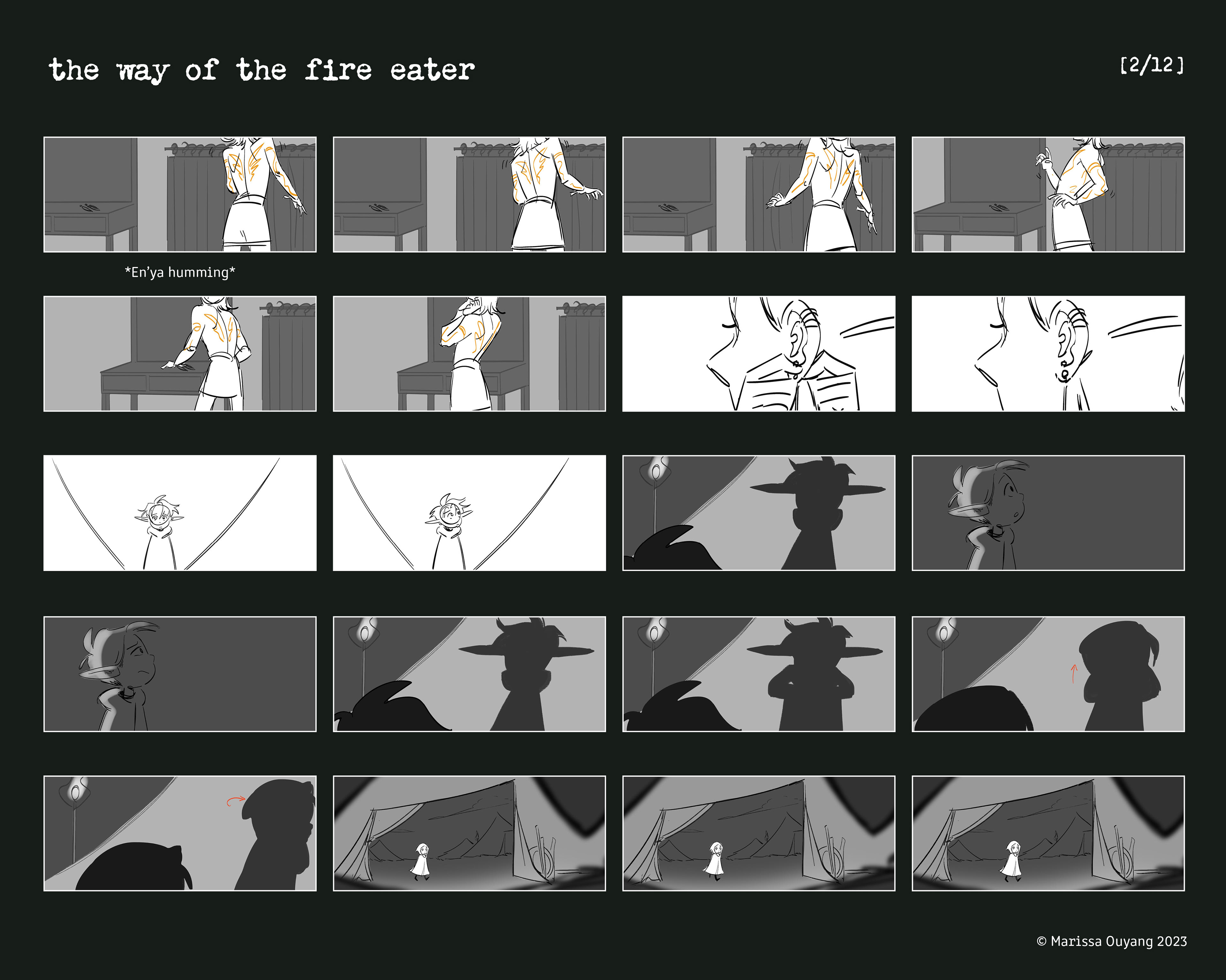 the way of the fire eater

[2/12]

*En'ya humming*

© Marissa Ouyang 2023