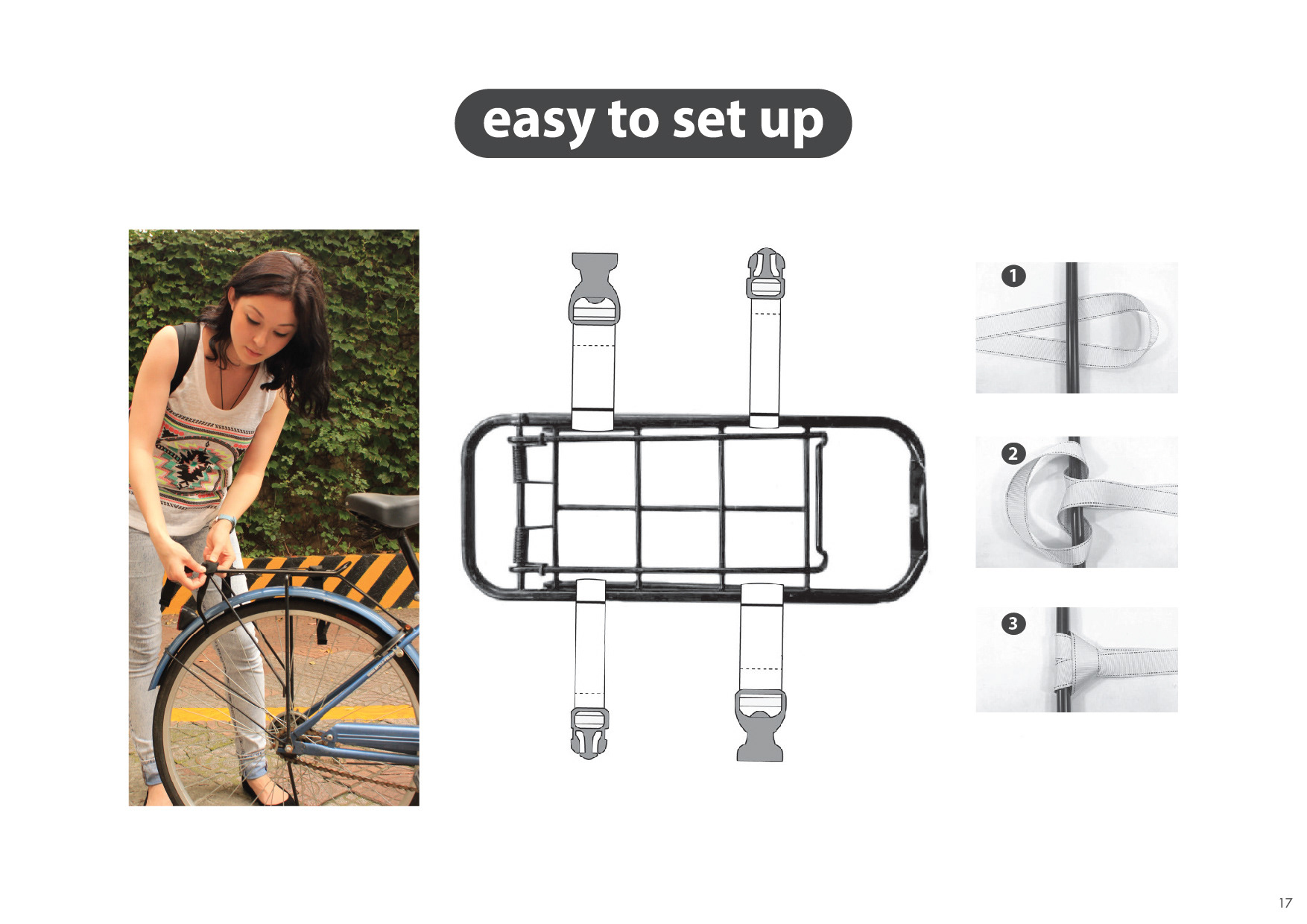 easy to set up

1

2

3

17