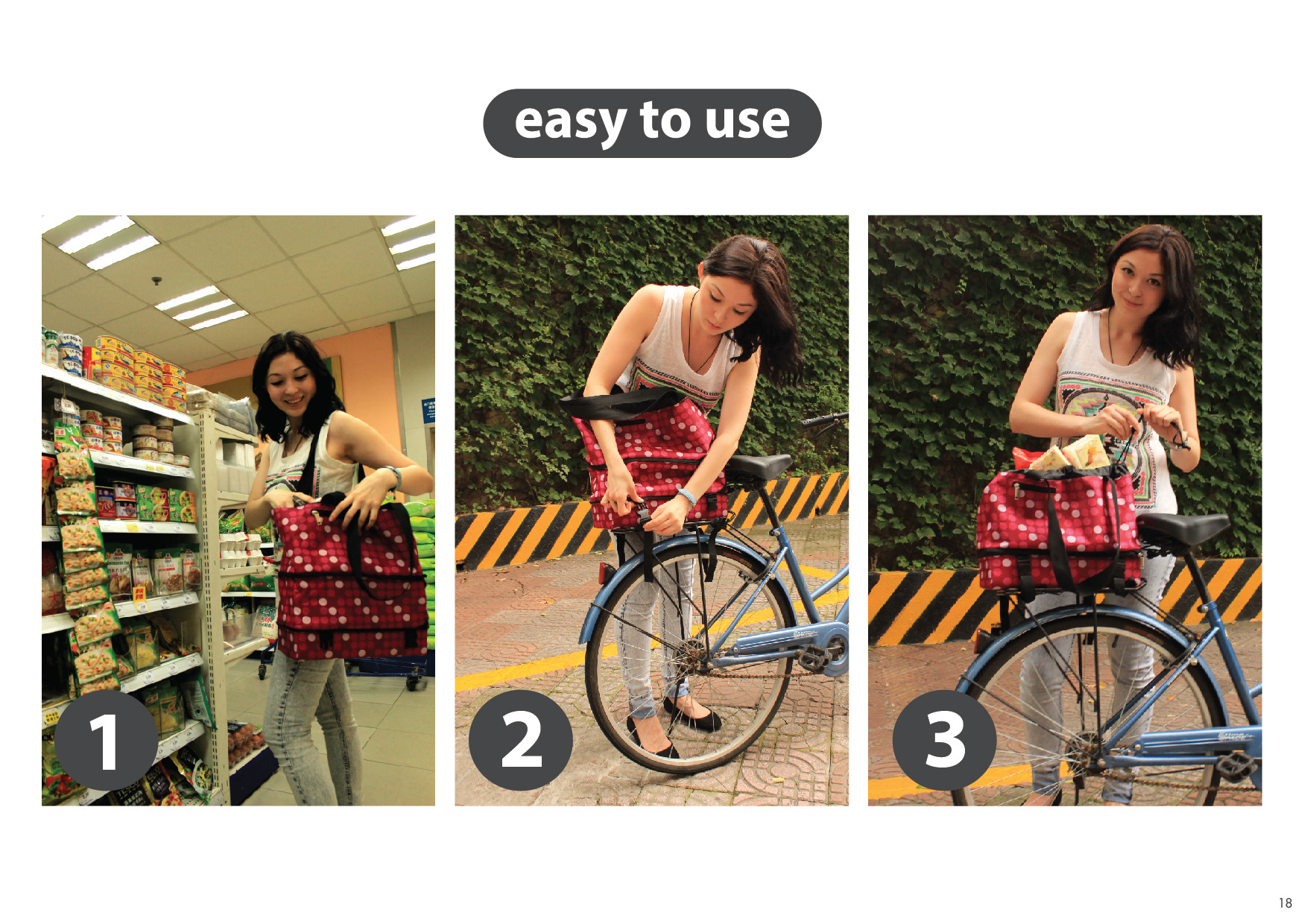 easy to use

1

2

3

18