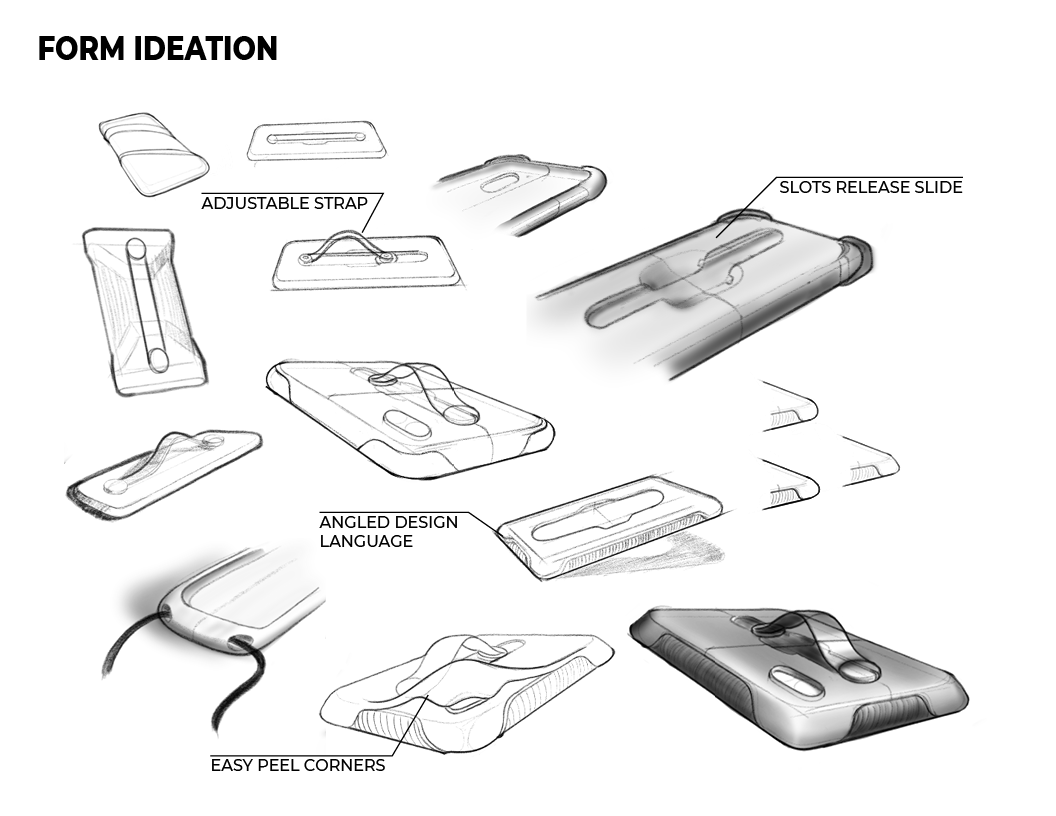 FORM IDEATION

ADJUSTABLE STRAP

SLOTS RELEASE SLIDE

ANGLED DESIGN LANGUAGE

EASY PEEL CORNERS