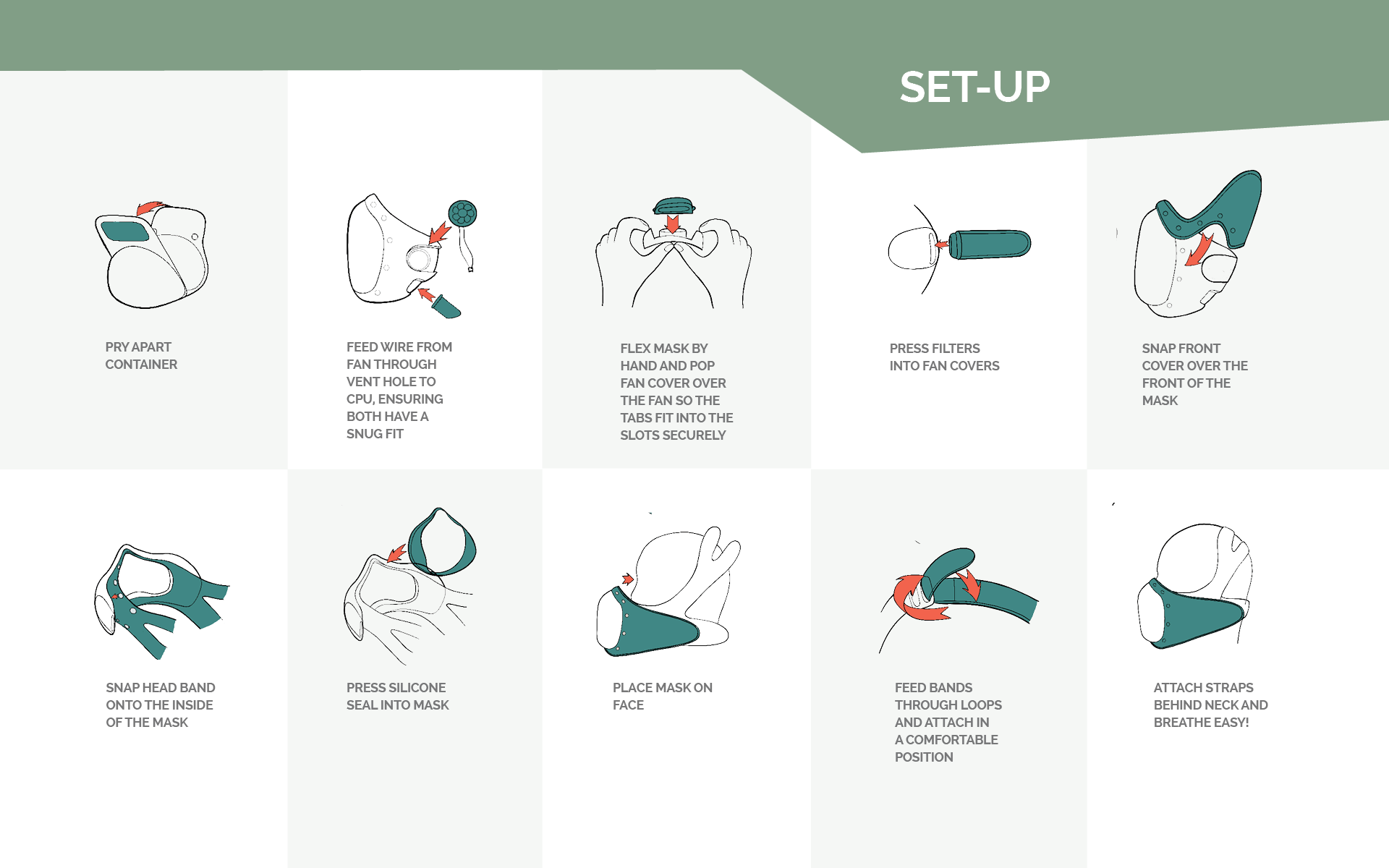 SET-UP

PRY APART CONTAINER

FEED WIRE FROM FAN THROUGH VENT HOLE TO CPU, ENSURING BOTH HAVE A SNUG FIT

FLEX MASK BY HAND AND POP FAN COVER OVER THE FAN SO THE TABS FIT INTO THE SLOTS SECURELY

PRESS FILTERS INTO FAN COVERS

SNAP FRONT COVER OVER THE FRONT OF THE MASK

SNAP HEAD BAND ONTO THE INSIDE OF THE MASK

PRESS SILICONE SEAL INTO MASK

PLACE MASK ON FACE

FEED BANDS THROUGH LOOPS AND ATTACH IN A COMFORTABLE POSITION

ATTACH STRAPS BEHIND NECK AND BREATHE EASY!