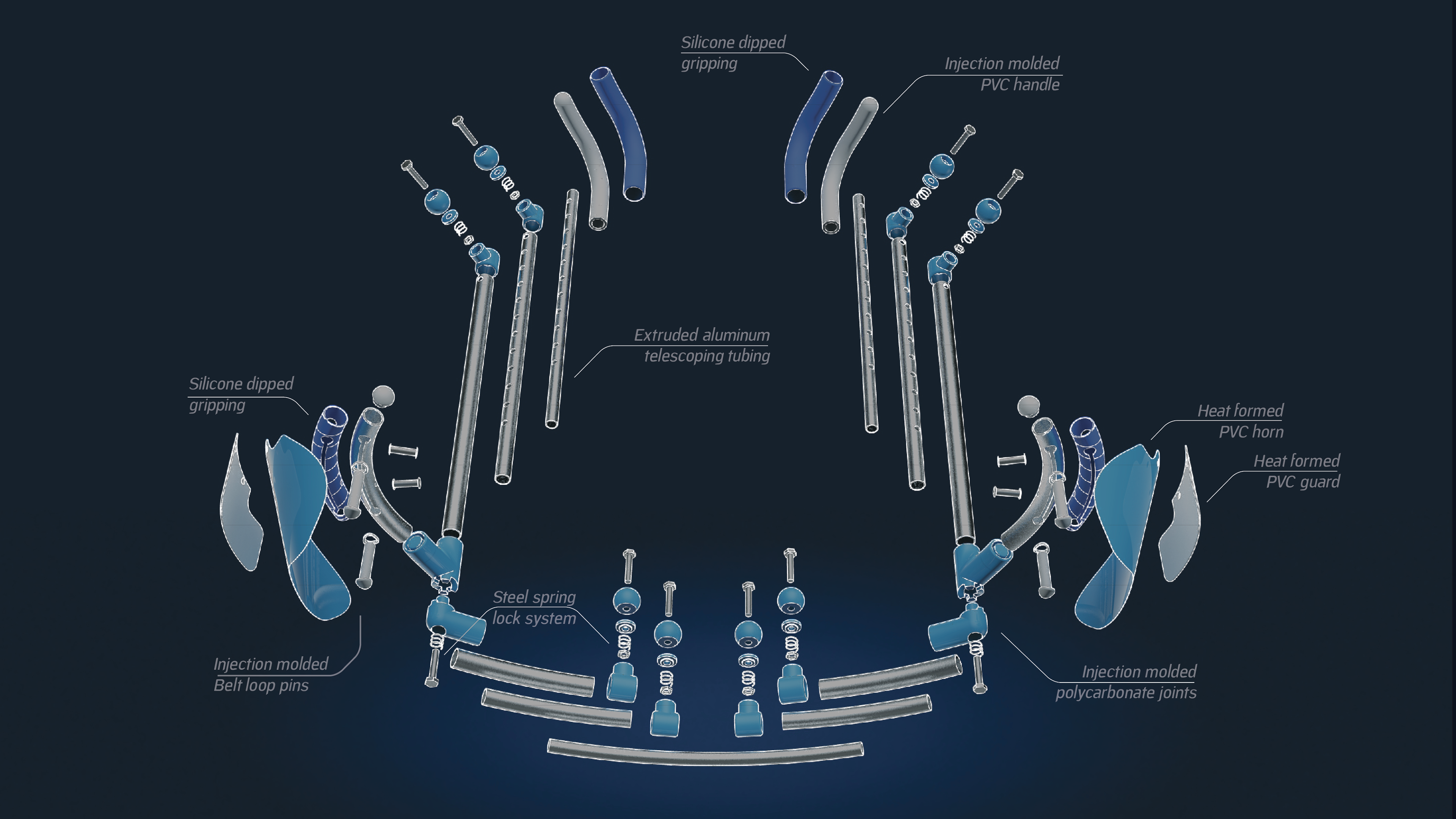 Silicone dipped
gripping

Injection molded
PVC handle

Extruded aluminum
telescoping tubing

Silicone dipped
gripping

Heat formed
PVC horn

Heat formed
PVC guard

Steel spring
lock system

Injection molded
Belt loop pins

Injection molded
polycarbonate joints