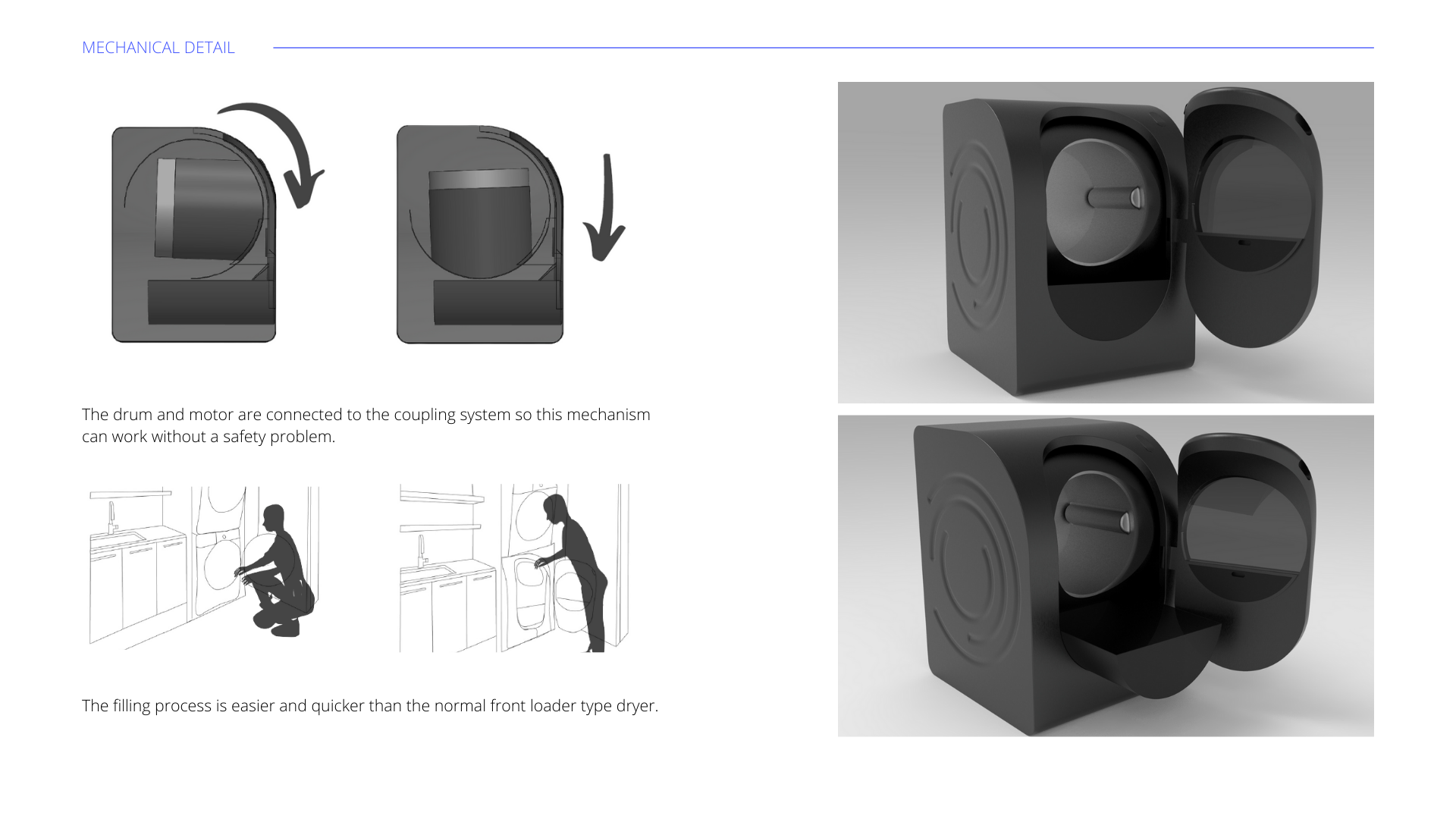 MECHANICAL DETAIL

The drum and motor are connected to the coupling system so this mechanism can work without a safety problem.

The filling process is easier and quicker than the normal front loader type dryer.