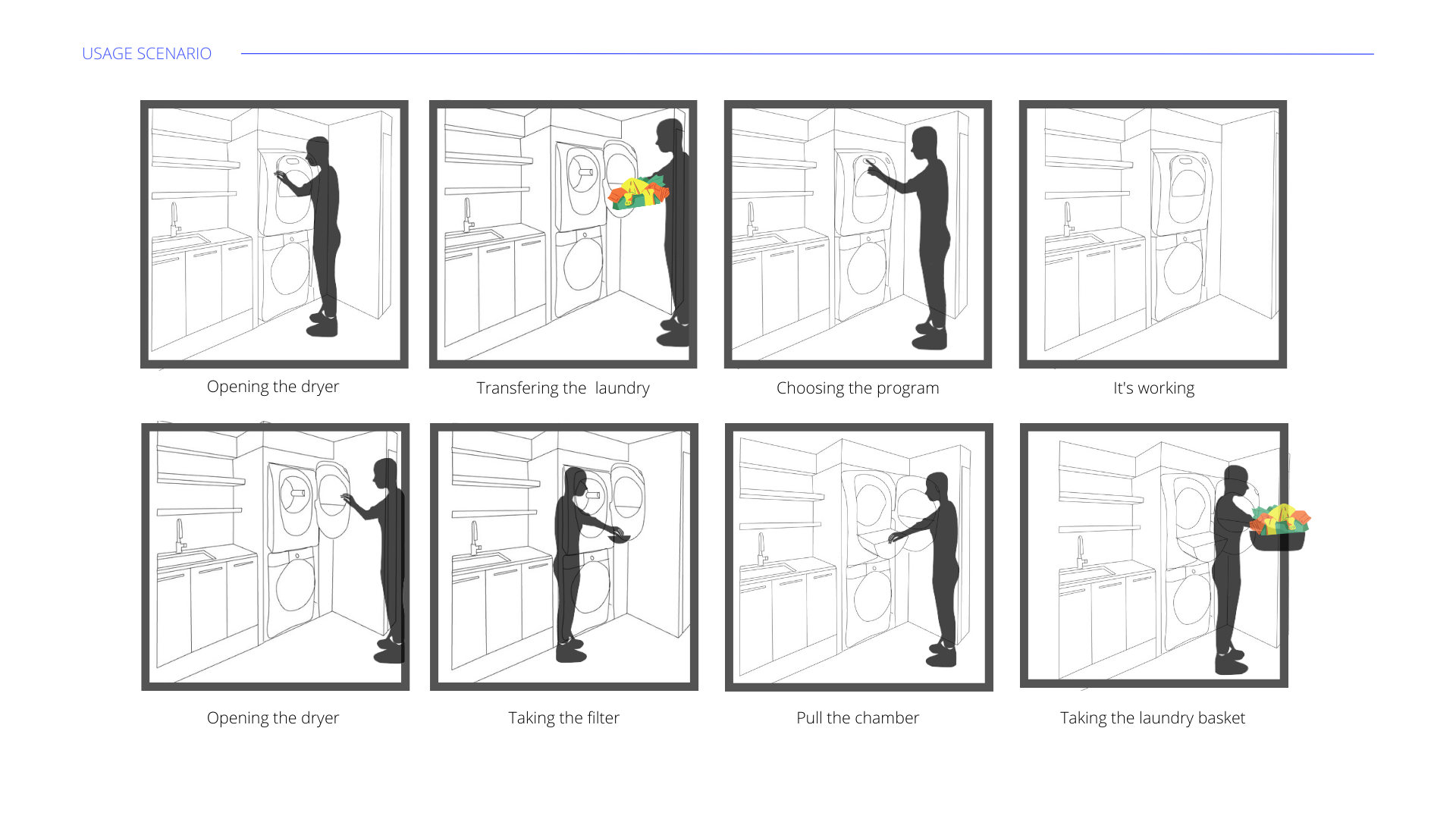 USAGE SCENARIO

Opening the dryer

Transfering the  laundry

Choosing the program

It's working

Opening the dryer

Taking the filter

Pull the chamber

Taking the laundry basket