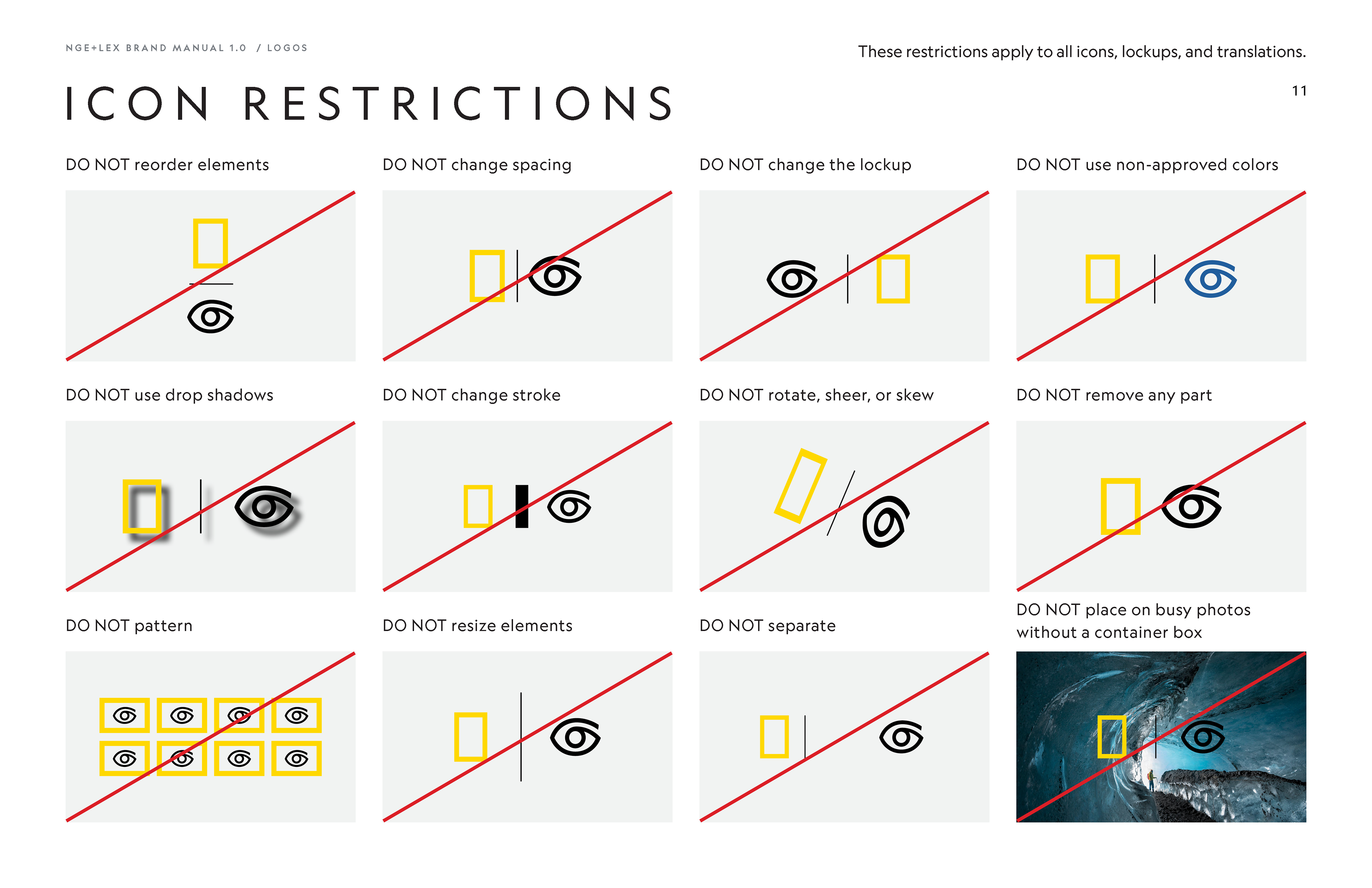 NGE+LEX BRAND MANUAL 1.0 / LOGOS

These restrictions apply to all icons, lockups, and translations.

ICON RESTRICTIONS

11

DO NOT reorder elements

DO NOT change spacing

DO NOT change the lockup

DO NOT use non-approved colors

DO NOT use drop shadows

DO NOT change stroke

DO NOT rotate, sheer, or skew

DO NOT remove any part

DO NOT pattern

DO NOT resize elements

DO NOT separate

DO NOT place on busy photos without a container box