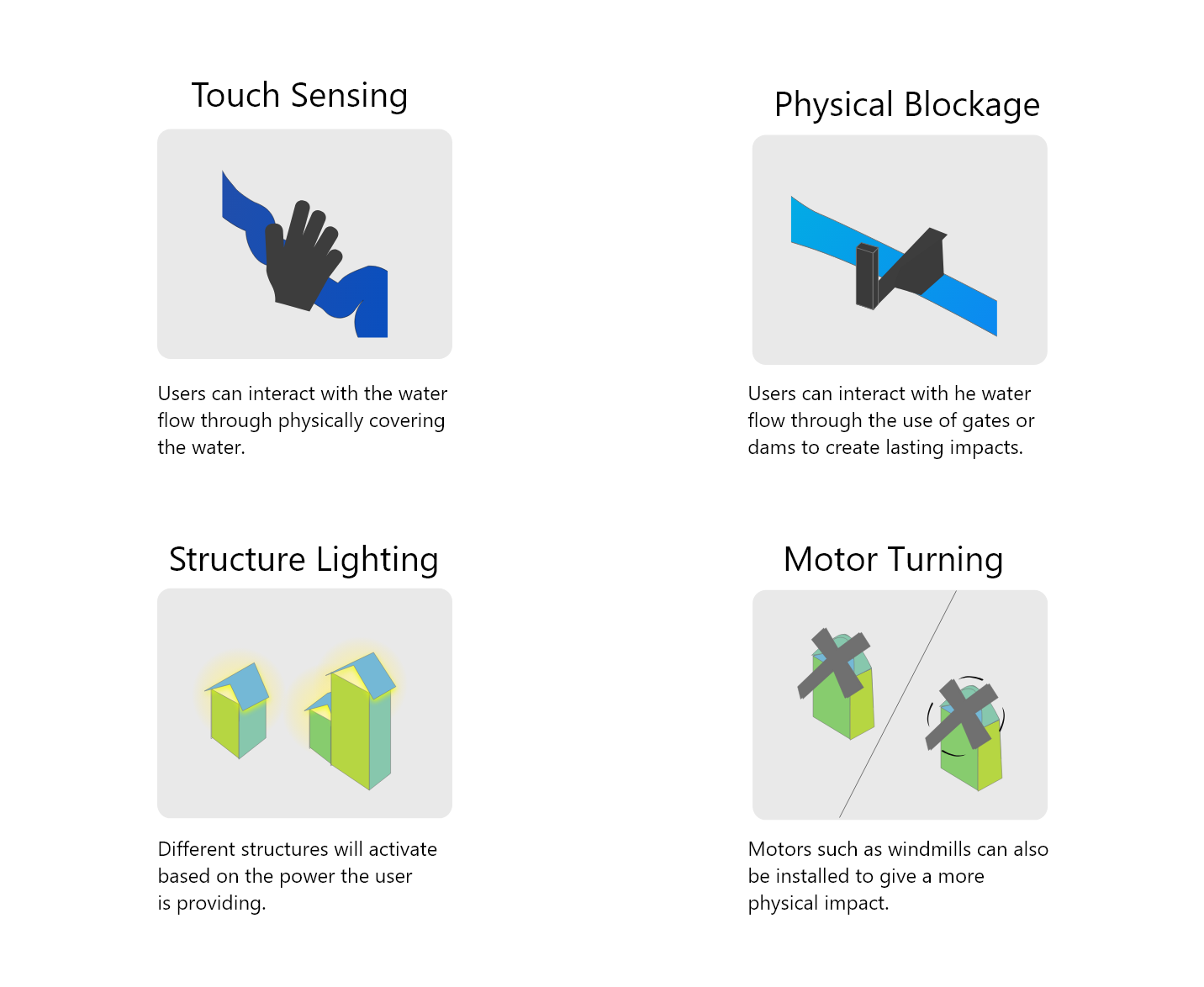 Touch Sensing

Users can interact with the water flow through physically covering the water.

Physical Blockage

Users can interact with he water flow through the use of gates or dams to create lasting impacts.

Structure Lighting

Different structures will activate based on the power the user is providing.

Motor Turning

Motors such as windmills can also be installed to give a more physical impact.