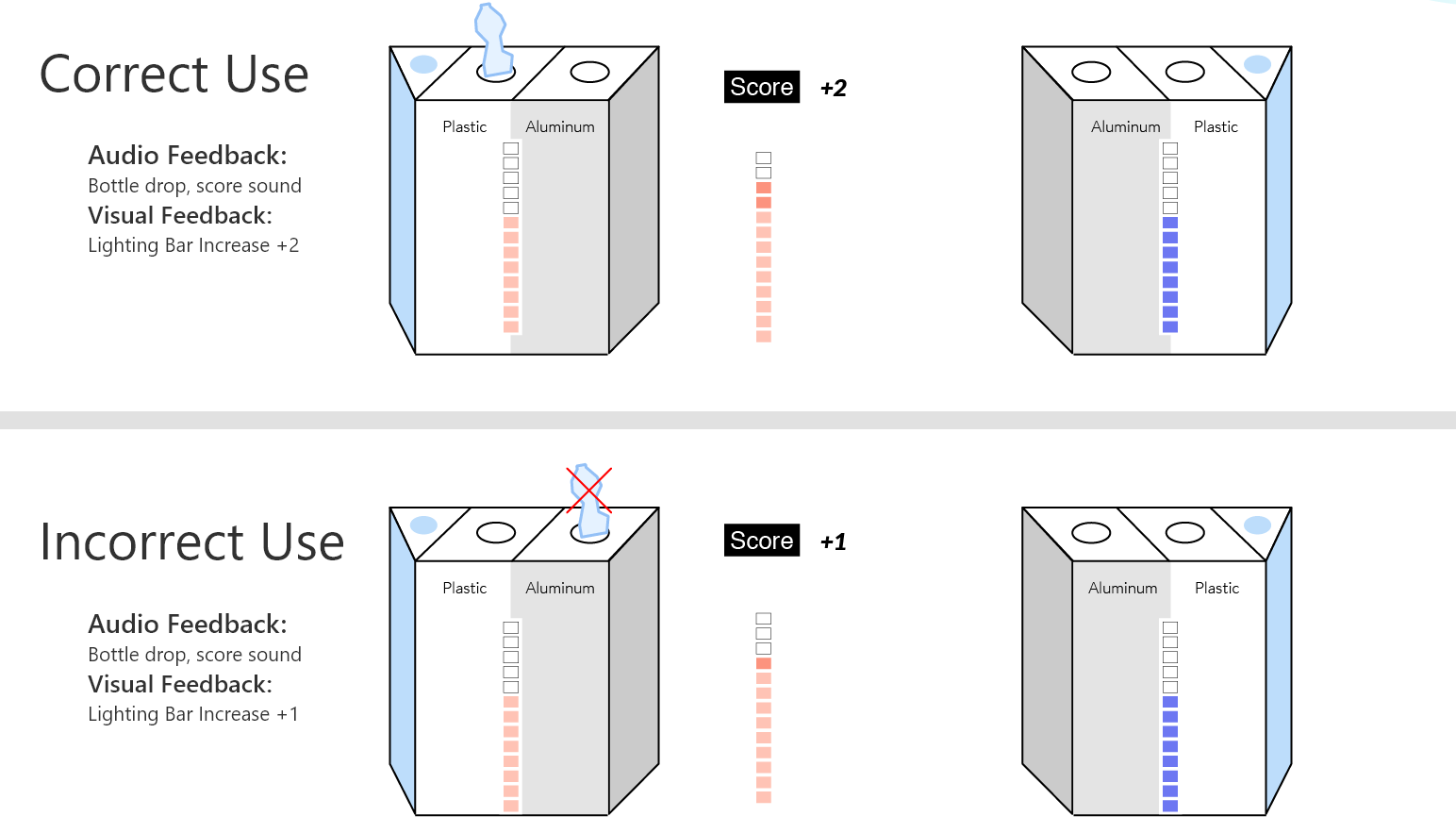 Correct Use

Audio Feedback:
Bottle drop, score sound
Visual Feedback:
Lighting Bar Increase +2

Plastic Aluminum

Score +2

Aluminum Plastic

Incorrect Use

Audio Feedback:
Bottle drop, score sound
Visual Feedback:
Lighting Bar Increase +1

Plastic Aluminum

Score +1

Aluminum Plastic