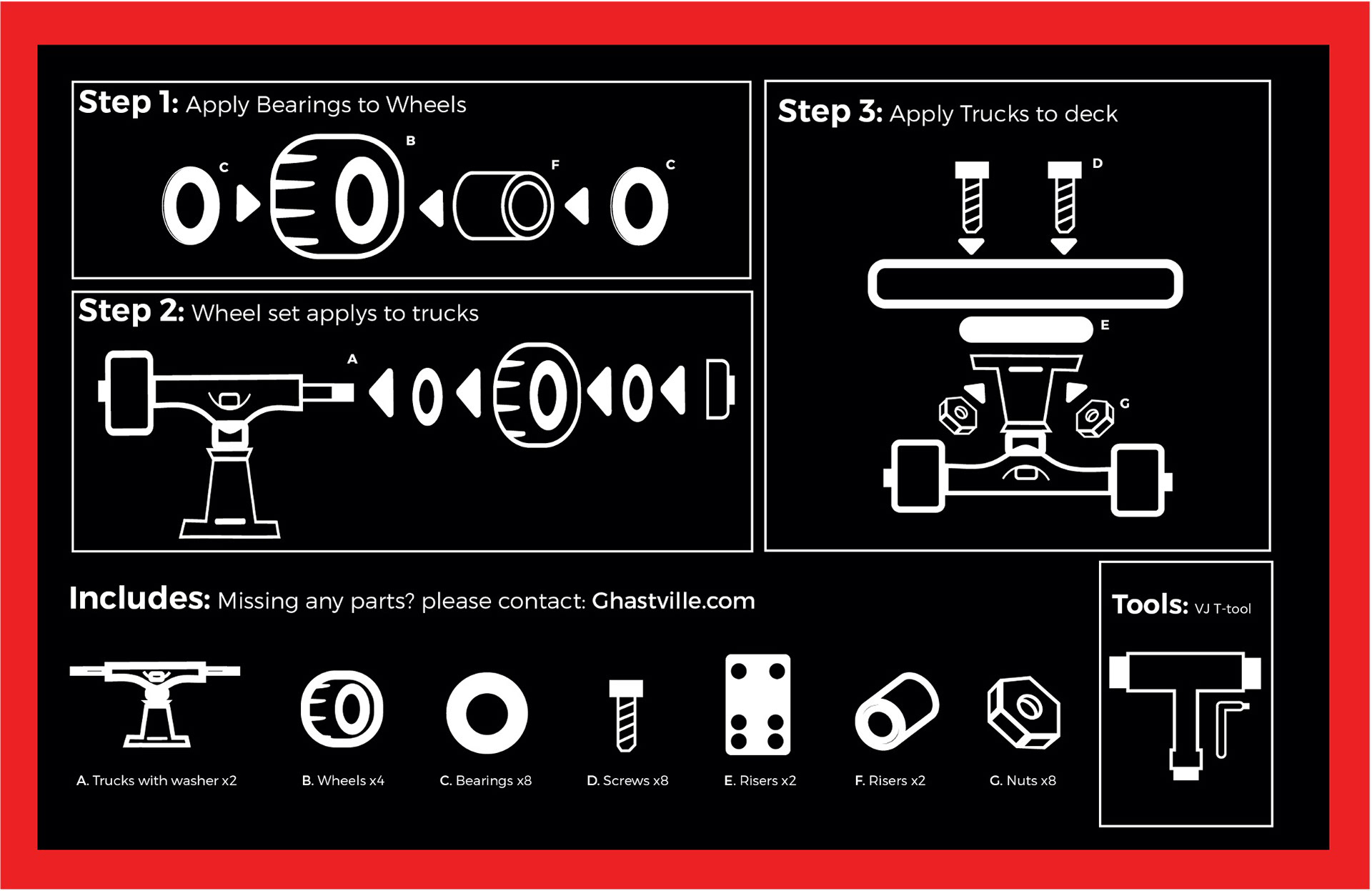 Step 1: Apply Bearings to Wheels

C B F C

Step 2: Wheel set applys to trucks

A

Step 3: Apply Trucks to deck

D

E

G

Includes: Missing any parts? please contact: Ghastville.com

A. Trucks with washer x2

B. Wheels x4

C. Bearings x8

D. Screws x8

E. Risers x2

F. Risers x2

G. Nuts x8

Tools: VJ T-tool