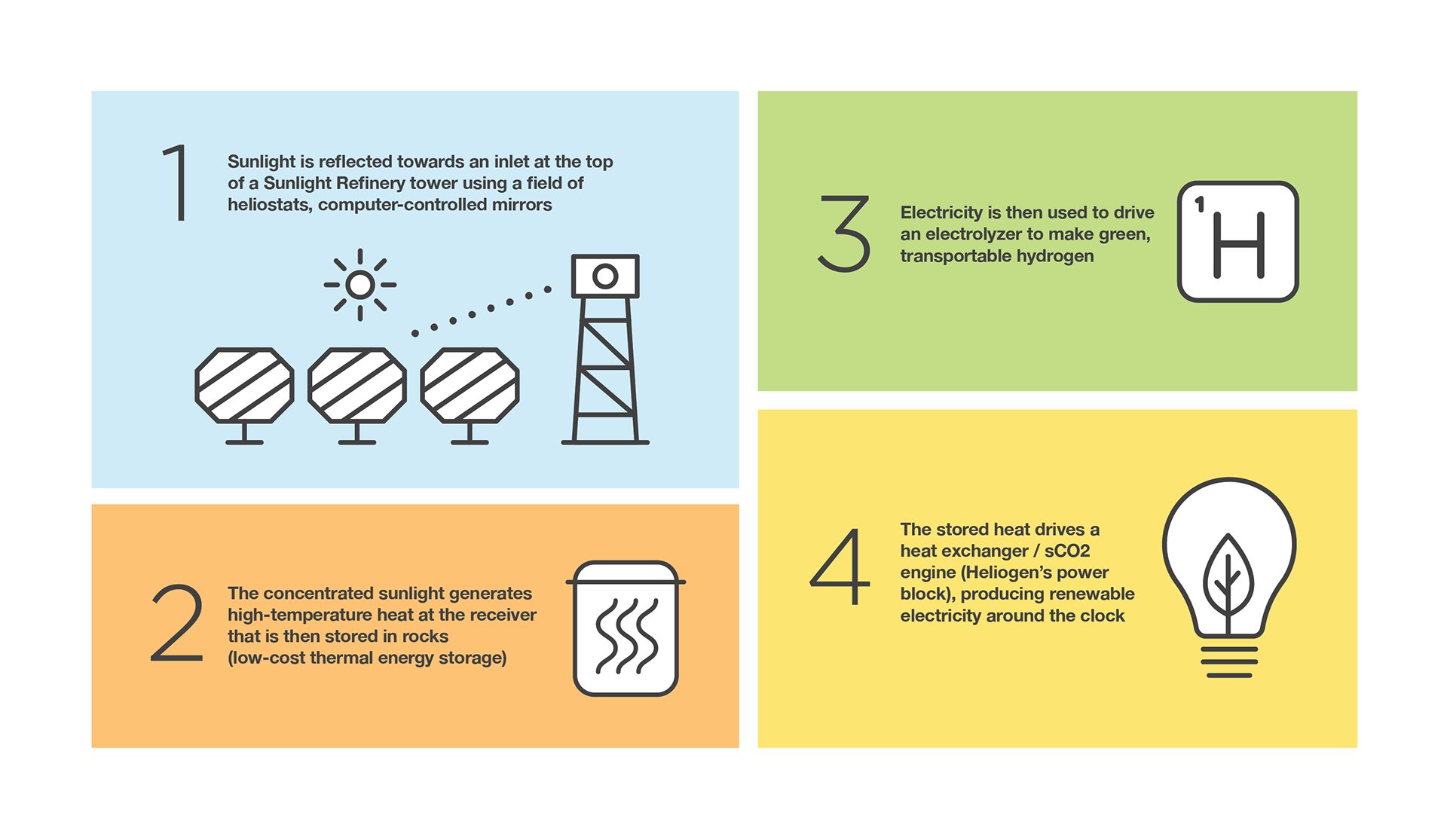 1

Sunlight is reflected towards an inlet at the top of a Sunlight Refinery tower using a field of heliostats, computer-controlled mirrors

2

The concentrated sunlight generates high-temperature heat at the receiver that is then stored in rocks (low-cost thermal energy storage)

3

Electricity is then used to drive an electrolyzer to make green, transportable hydrogen

1
H

4

The stored heat drives a heat exchanger / sCO2 engine (Heliogen's power block), producing renewable electricity around the clock