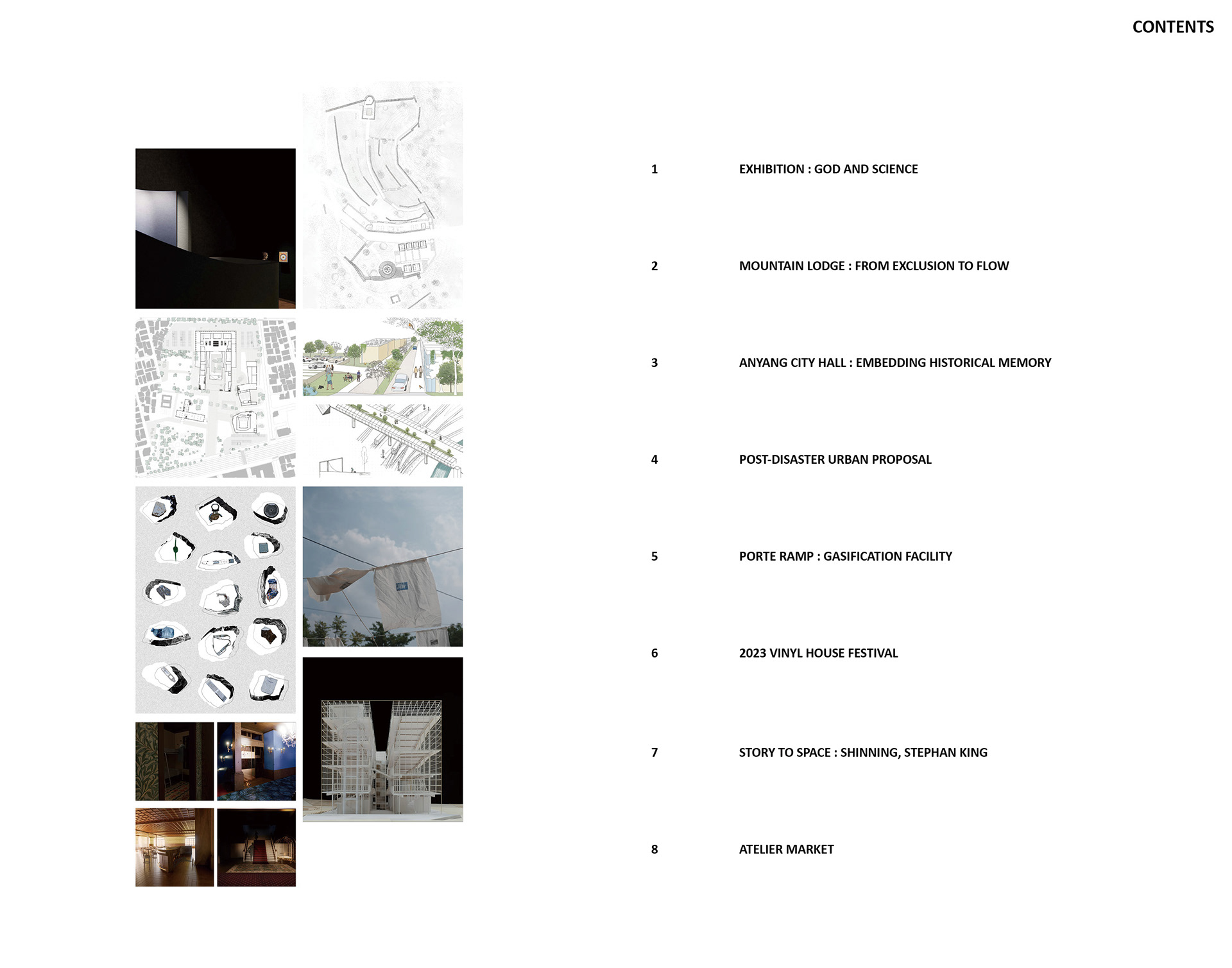 CONTENTS

1 EXHIBITION : GOD AND SCIENCE

2 MOUNTAIN LODGE : FROM EXCLUSION TO FLOW

3 ANYANG CITY HALL : EMBEDDING HISTORICAL MEMORY

4 POST-DISASTER URBAN PROPOSAL

5 PORTE RAMP : GASIFICATION FACILITY

6 2023 VINYL HOUSE FESTIVAL

7 STORY TO SPACE : SHINNING, STEPHAN KING

8 ATELIER MARKET