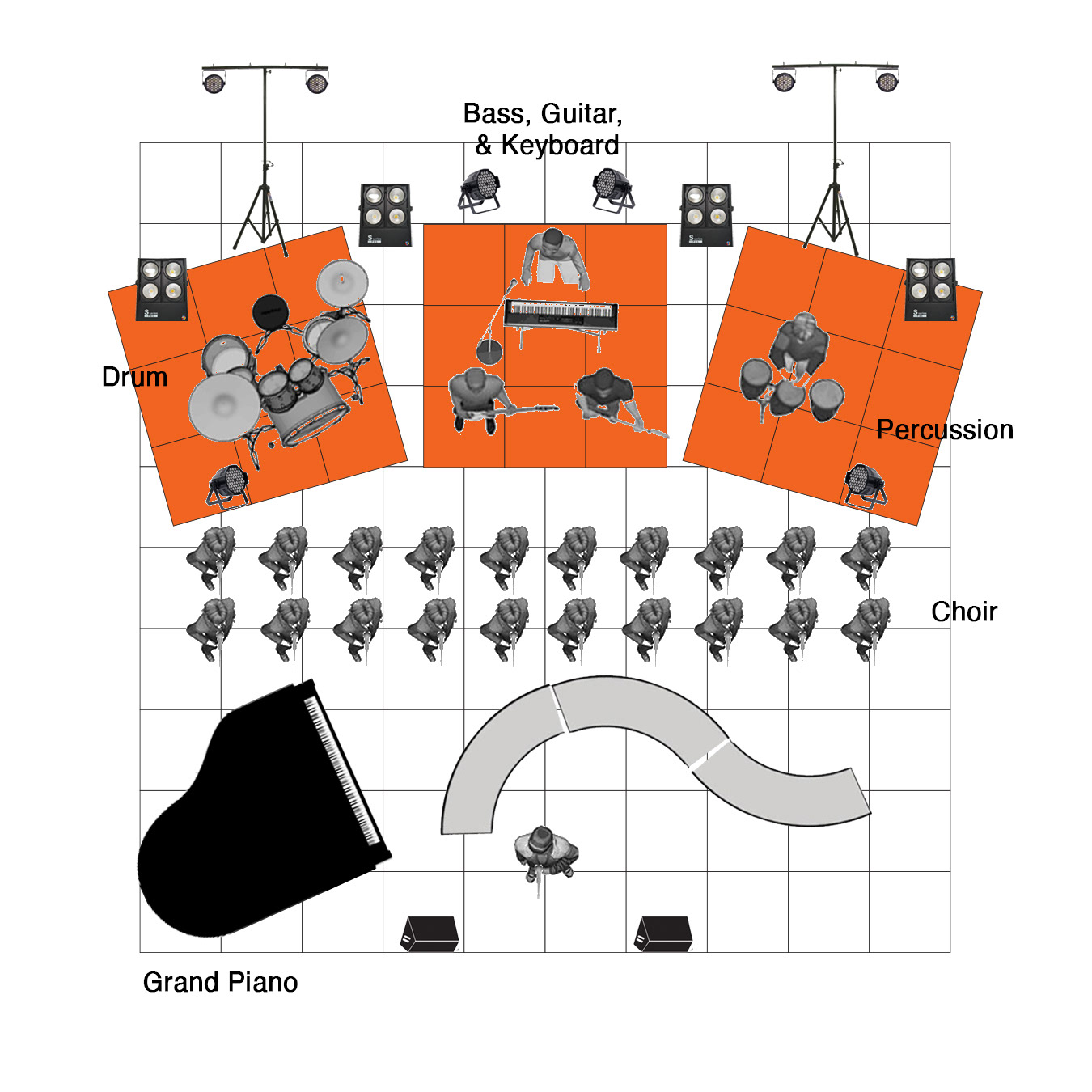 Bass, Guitar, & Keyboard

Drum

Percussion

Choir

Grand Piano