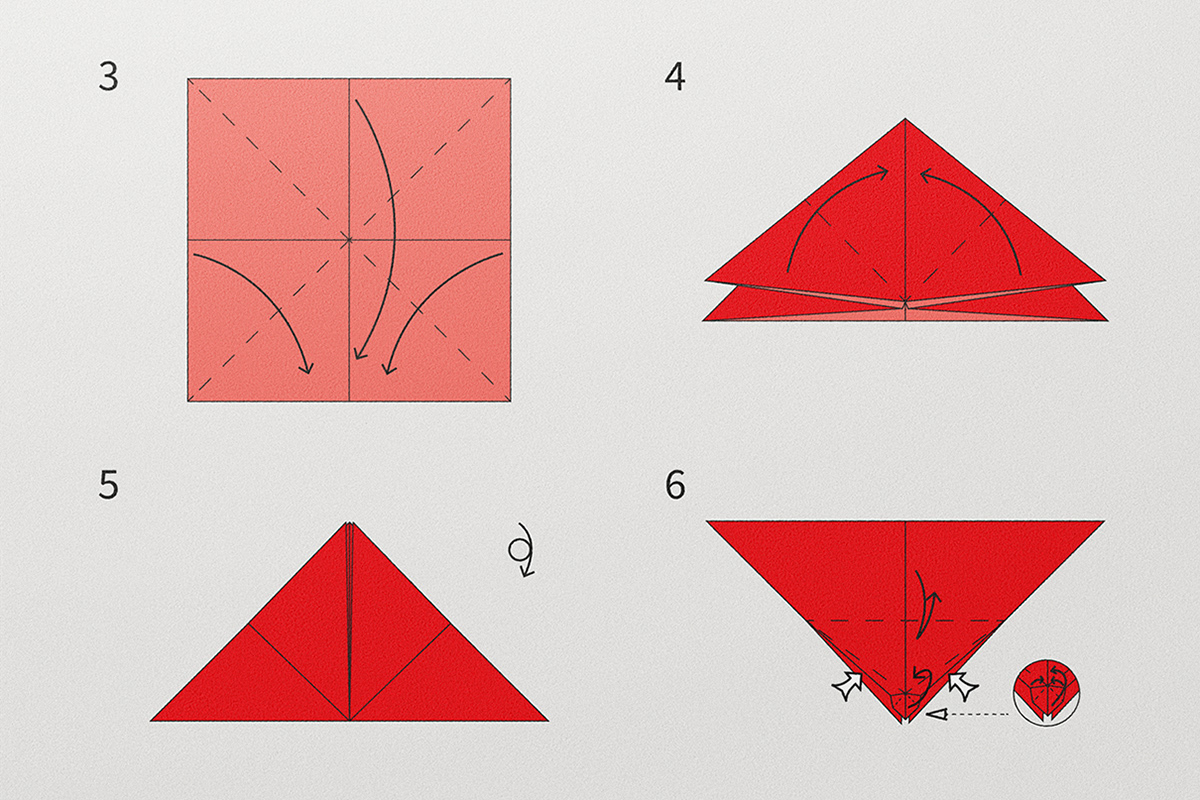 3

4

5

6