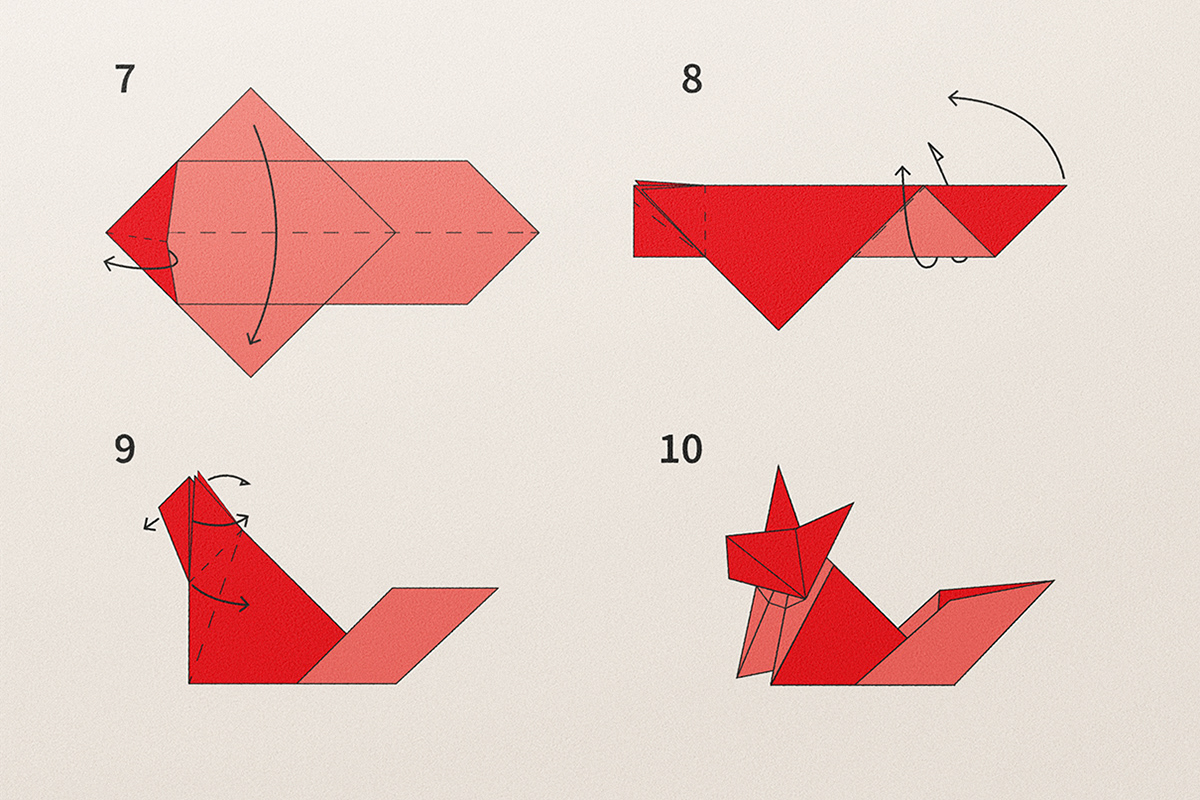 7

8

9

10