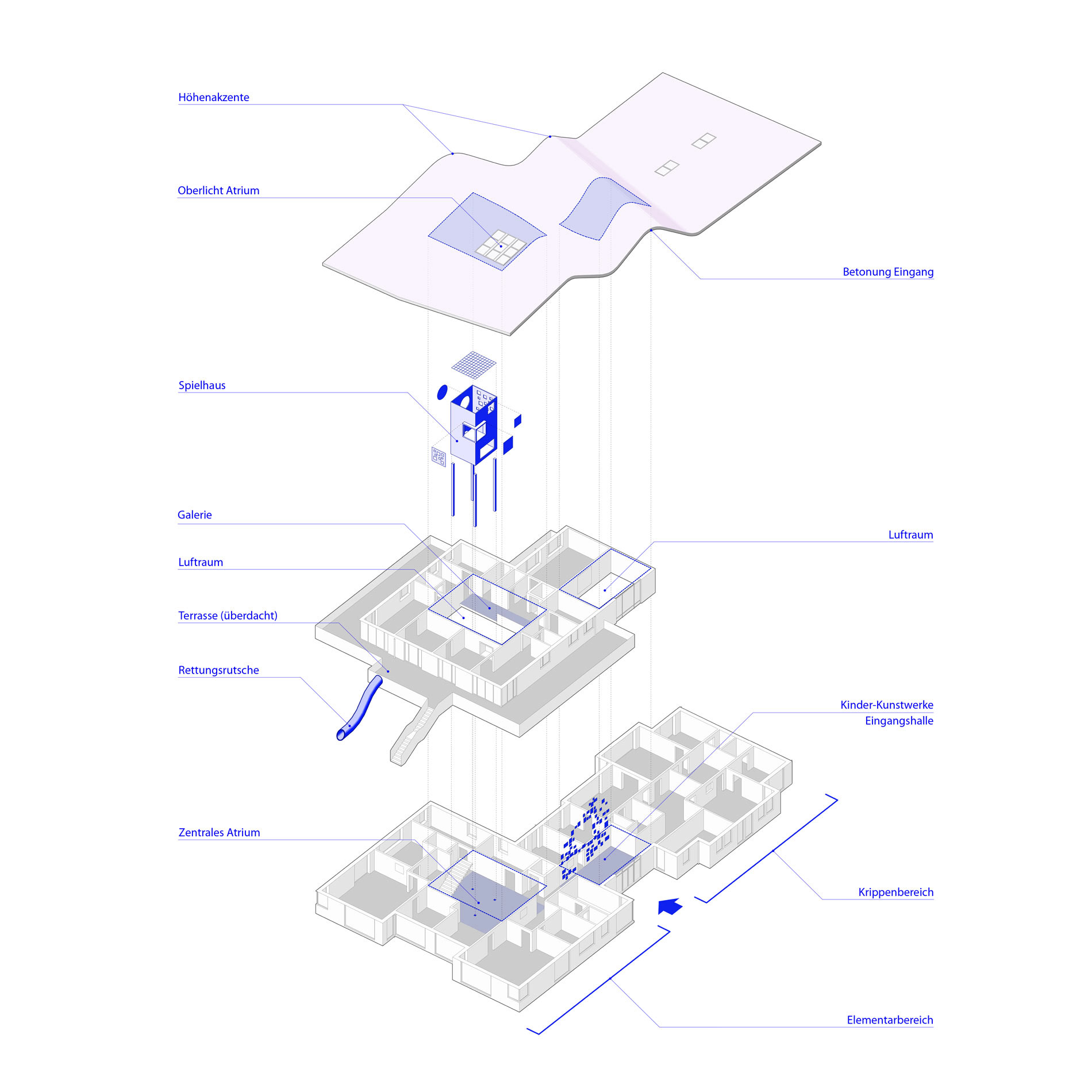 Höhenakzente

Oberlicht Atrium

Betonung Eingang

Spielhaus

Galerie

Luftraum

Luftraum

Terrasse (überdacht)

Rettungsrutsche

Kinder-Kunstwerke
Eingangshalle

Zentrales Atrium

Krippenbereich

Elementarbereich