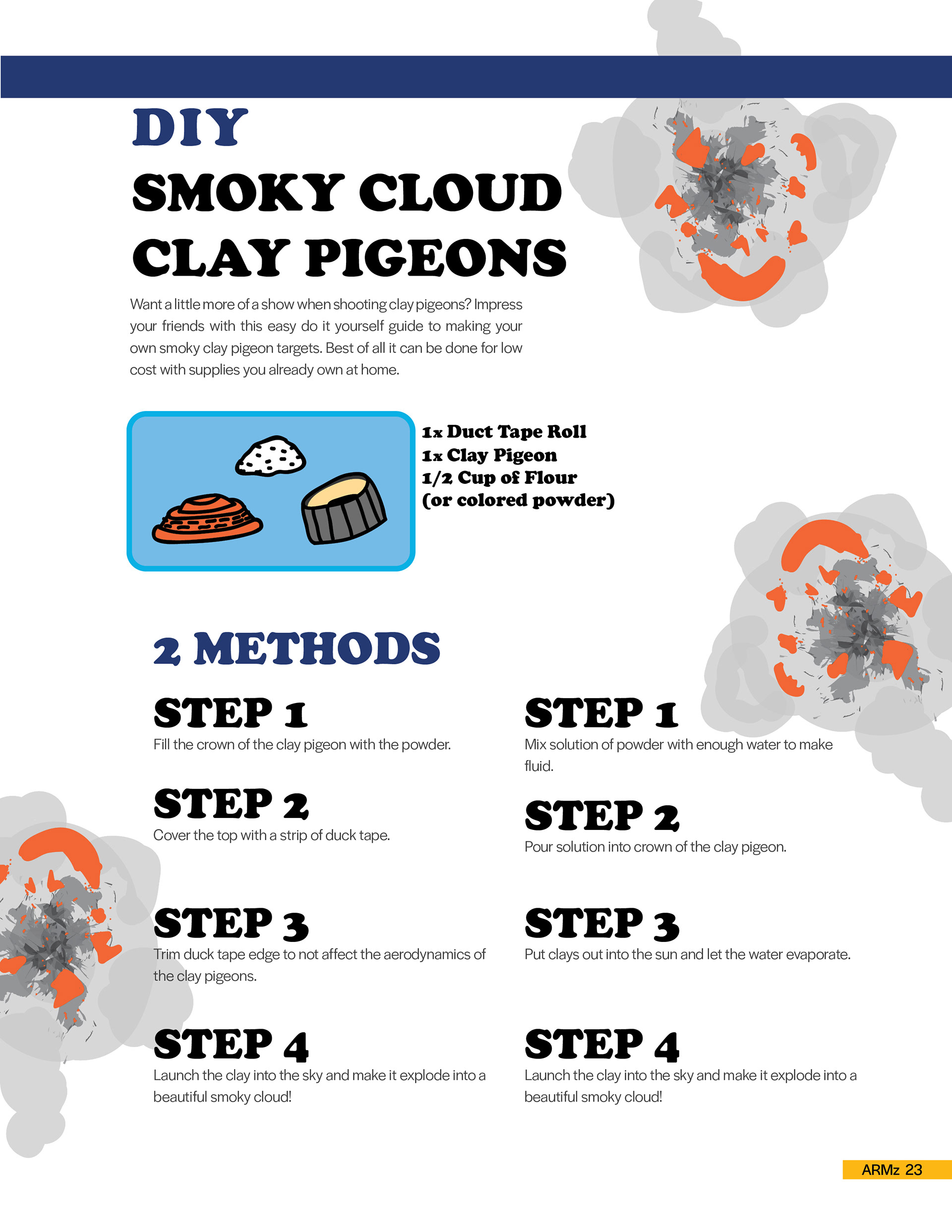 DIY
SMOKY CLOUD CLAY PIGEONS

Want a little more of a show when shooting clay pigeons? Impress your friends with this easy do it yourself guide to making your own smoky clay pigeon targets. Best of all it can be done for low cost with supplies you already own at home.

1x Duct Tape Roll
1x Clay Pigeon
1/2 Cup of Flour
(or colored powder)

2 METHODS

STEP 1
Fill the crown of the clay pigeon with the powder.

STEP 2
Cover the top with a strip of duck tape.

STEP 3
Trim duck tape edge to not affect the aerodynamics of the clay pigeons.

STEP 4
Launch the clay into the sky and make it explode into a beautiful smoky cloud!

STEP 1
Mix solution of powder with enough water to make fluid.

STEP 2
Pour solution into crown of the clay pigeon.

STEP 3
Put clays out into the sun and let the water evaporate.

STEP 4
Launch the clay into the sky and make it explode into a beautiful smoky cloud!

ARMz 23