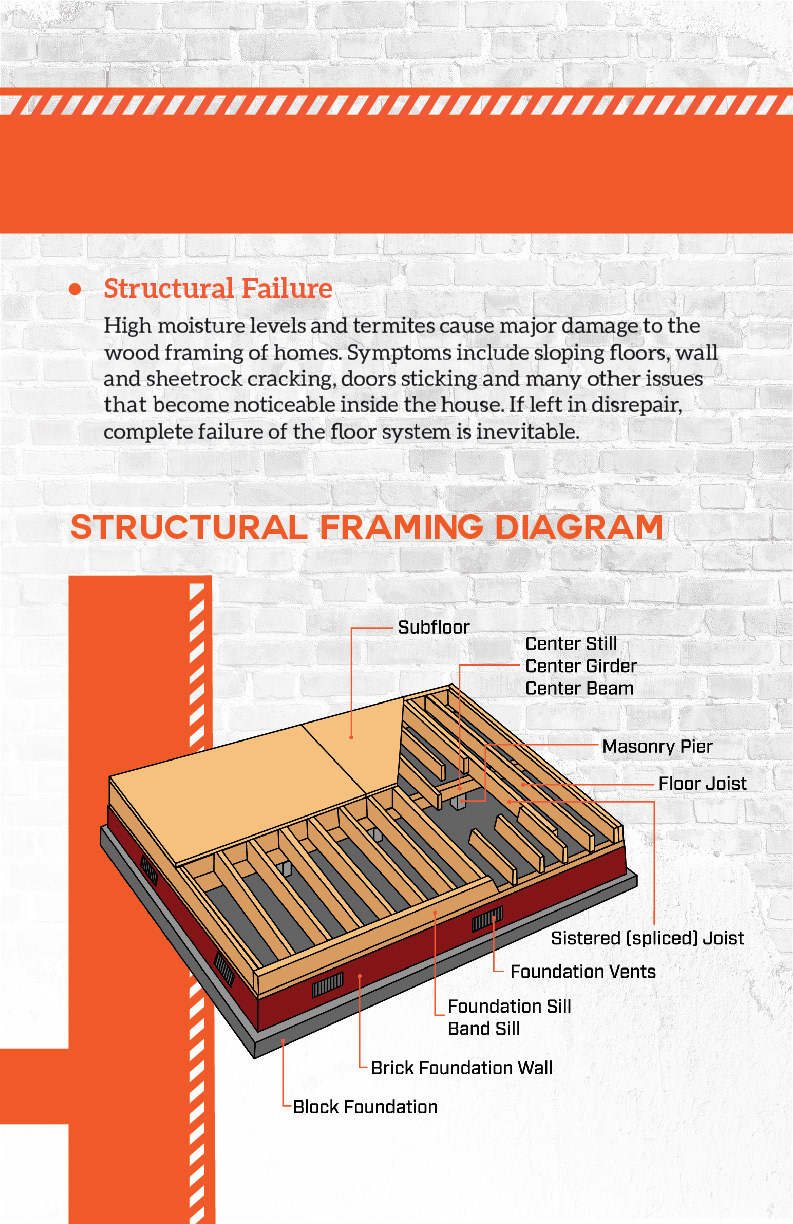 • Structural Failure

High moisture levels and termites cause major damage to the wood framing of homes. Symptoms include sloping floors, wall and sheetrock cracking, doors sticking and many other issues that become noticeable inside the house. If left in disrepair, complete failure of the floor system is inevitable.

STRUCTURAL FRAMING DIAGRAM

Subfloor

Center Still
Center Girder
Center Beam

Masonry Pier

Floor Joist

Sistered (spliced) Joist

Foundation Vents

Foundation Sill
Band Sill

Brick Foundation Wall

Block Foundation