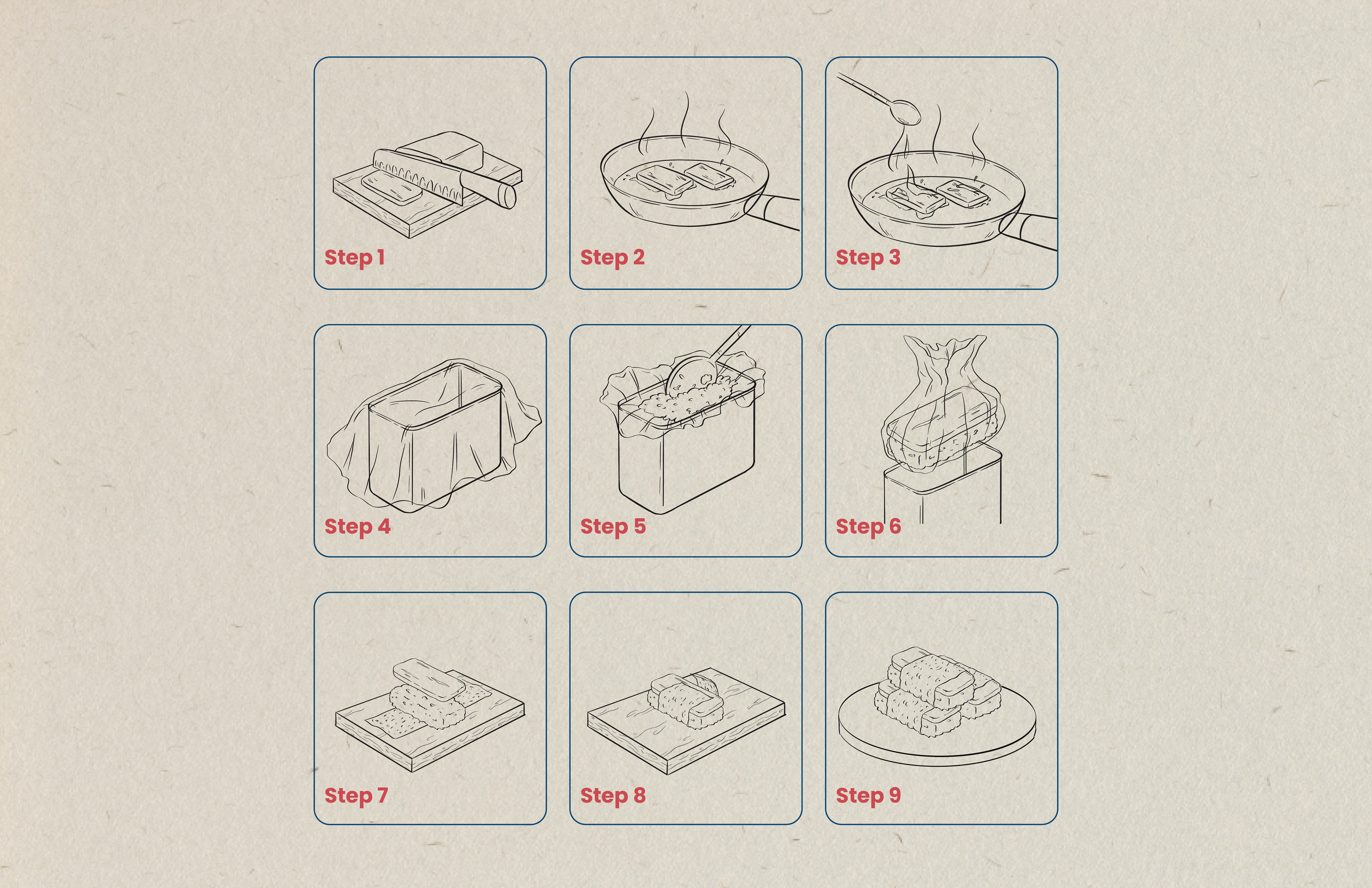 Step 1

Step 2

Step 3

Step 4

Step 5

Step 6

Step 7

Step 8

Step 9