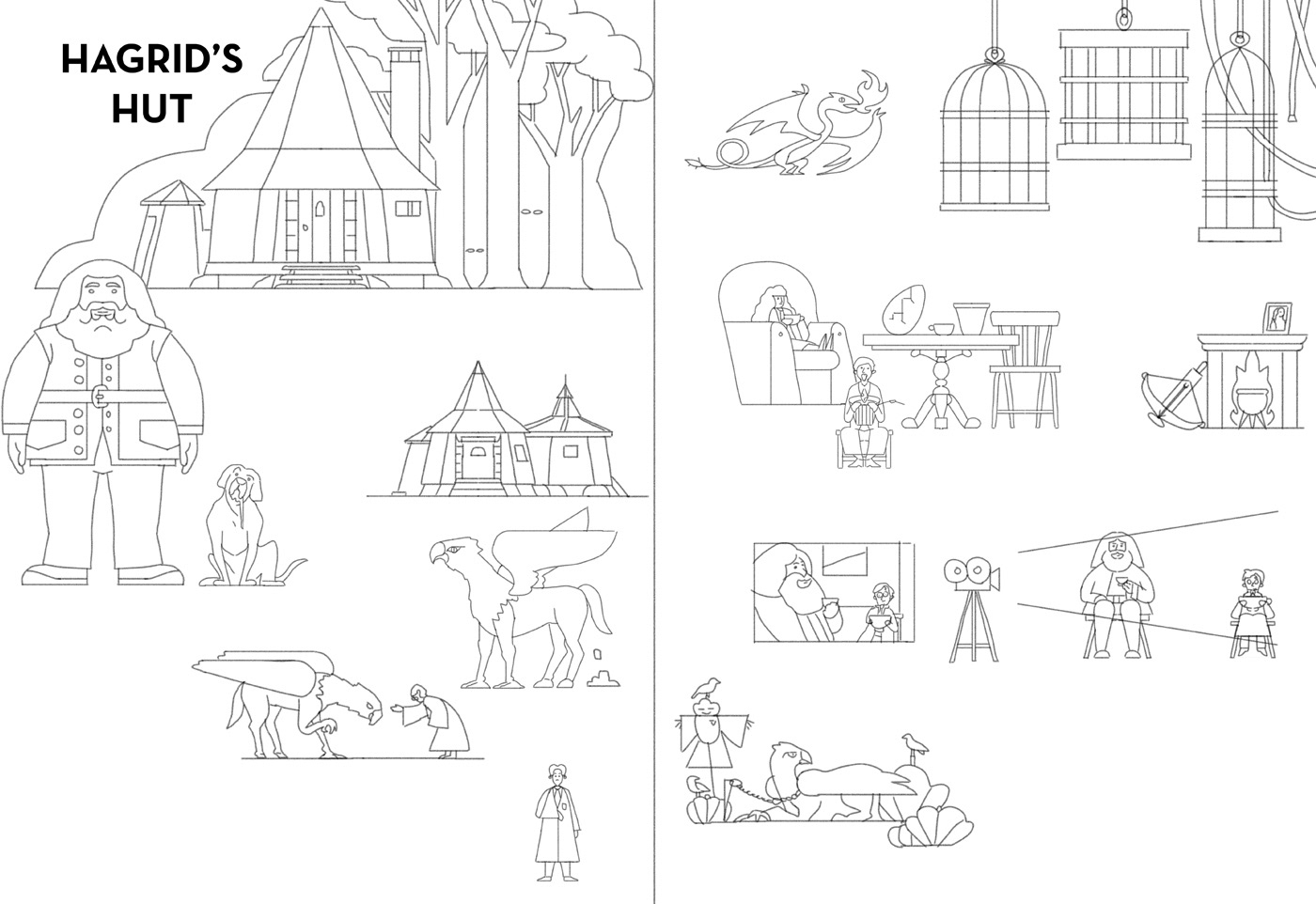 HAGRID'S HUT