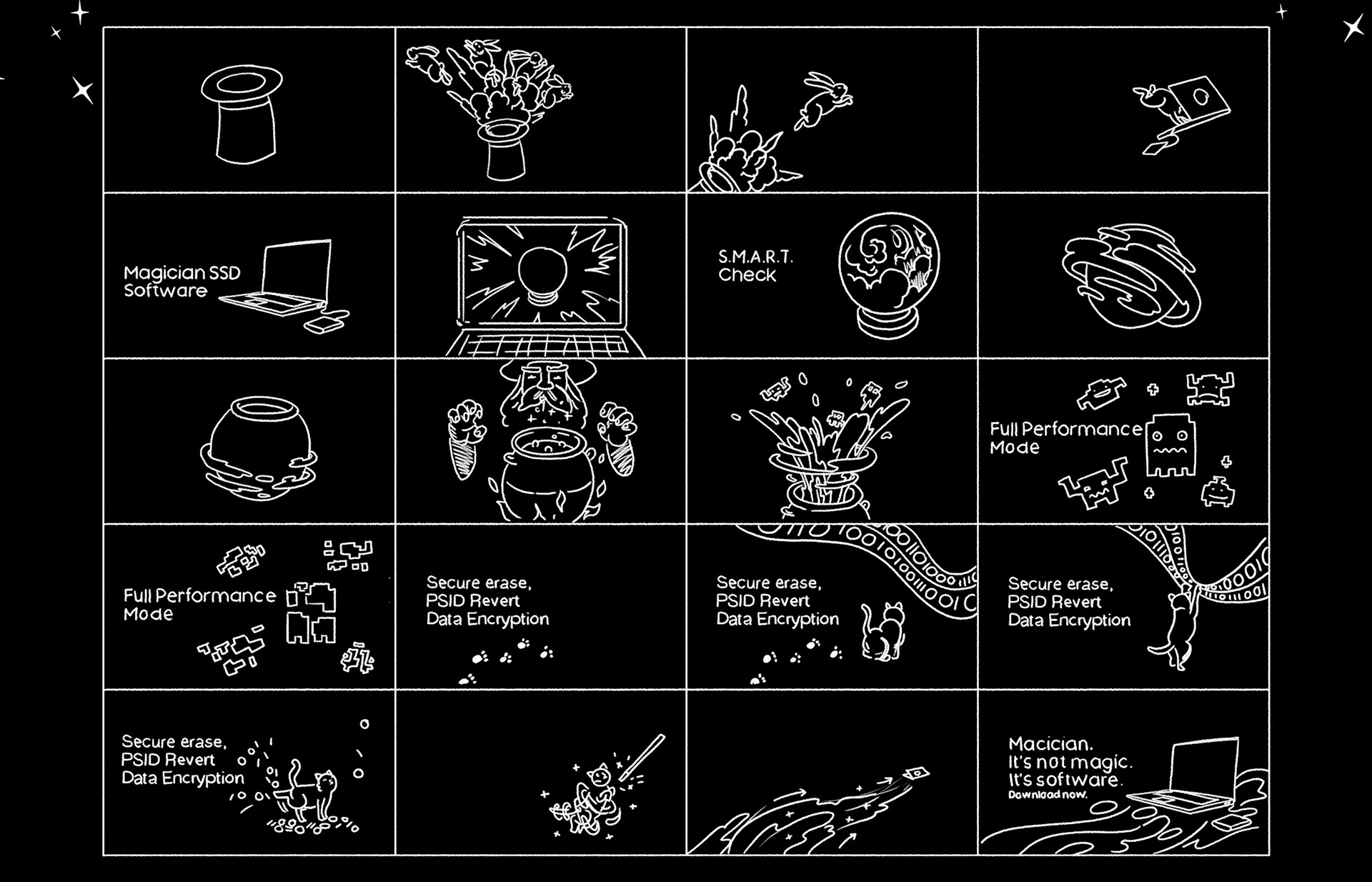 Magician SSD Software

S.M.A.R.T. Check

Full Performance Mode

Full Performance Mode

Secure erase, PSID Revert Data Encryption

Secure erase, PSID Revert Data Encryption

Secure erase, PSID Revert Data Encryption

Secure erase, PSID Revert Data Encryption

Macician. It's not magic. It's software. Download now.