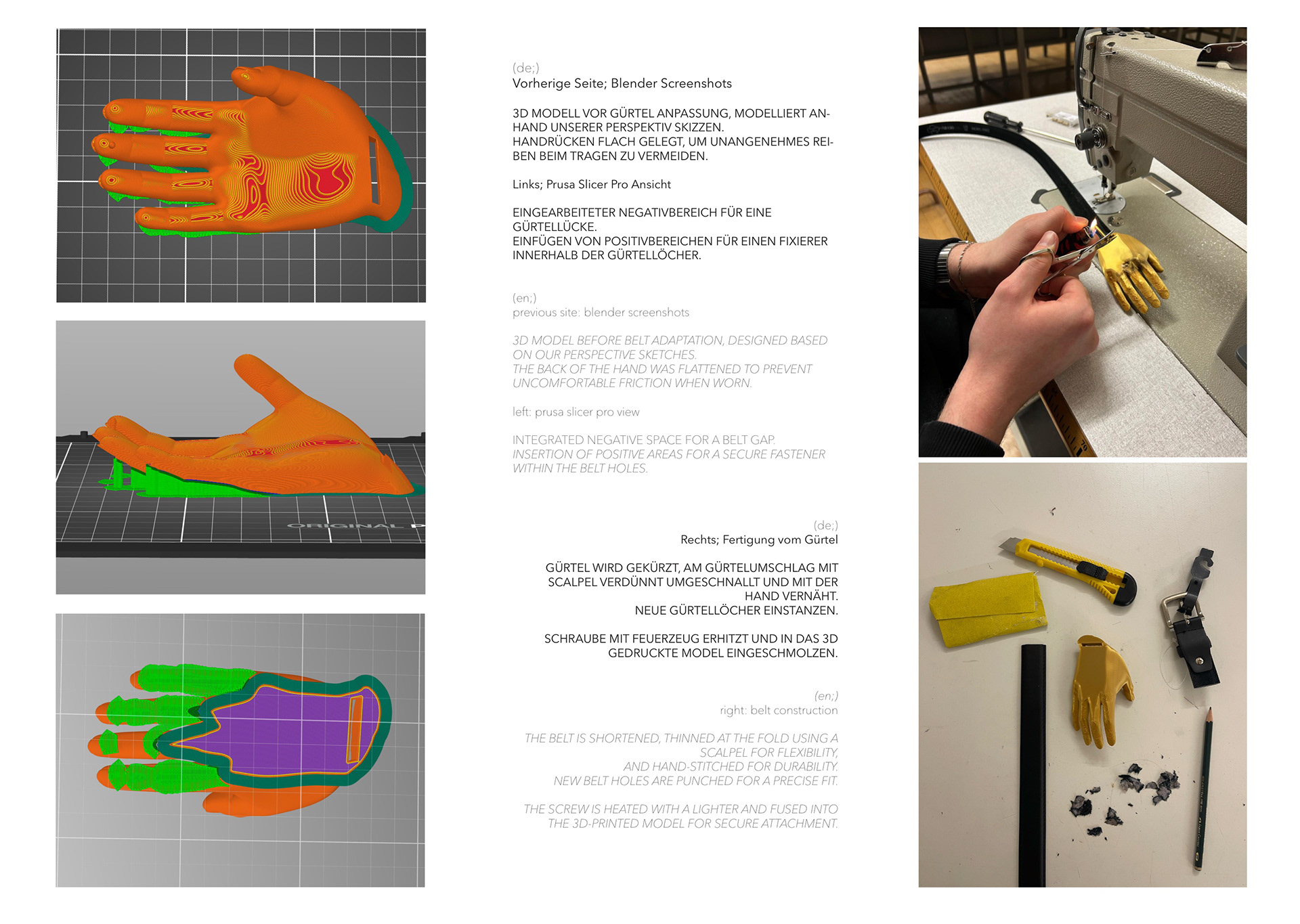 ORIGINAL P

(de;)
Vorherige Seite; Blender Screenshots

3D MODELL VOR GÜRTEL ANPASSUNG, MODELLIERT ANHAND UNSERER PERSPEKTIV SKIZZEN.
HANDRÜCKEN FLACH GELEGT, UM UNANGENEHMES REIBEN BEIM TRAGEN ZU VERMEIDEN.

Links; Prusa Slicer Pro Ansicht

EINGEARBEITETER NEGATIVBEREICH FÜR EINE GÜRTELLÜCKE.
EINFÜGEN VON POSITIVBEREICHEN FÜR EINEN FIXIERER INNERHALB DER GÜRTELLÖCHER.

(en;)
previous site: blender screenshots

3D MODEL BEFORE BELT ADAPTATION, DESIGNED BASED ON OUR PERSPECTIVE SKETCHES.
THE BACK OF THE HAND WAS FLATTENED TO PREVENT UNCOMFORTABLE FRICTION WHEN WORN.

left: prusa slicer pro view

INTEGRATED NEGATIVE SPACE FOR A BELT GAP.
INSERTION OF POSITIVE AREAS FOR A SECURE FASTENER WITHIN THE BELT HOLES.

(de;)
Rechts; Fertigung vom Gürtel

GÜRTEL WIRD GEKÜRZT, AM GÜRTELUMSCHLAG MIT SCALPEL VERDÜNNT UMGESCHNALLT UND MIT DER HAND VERNÄHT.
NEUE GÜRTELLÖCHER EINSTANZEN.

SCHRAUBE MIT FEUERZEUG ERHITZT UND IN DAS 3D GEDRUCKTE MODEL EINGESCHMOLZEN.

(en;)
right: belt construction

THE BELT IS SHORTENED, THINNED AT THE FOLD USING A SCALPEL FOR FLEXIBILITY,
AND HAND-STITCHED FOR DURABILITY.
NEW BELT HOLES ARE PUNCHED FOR A PRECISE FIT.

THE SCREW IS HEATED WITH A LIGHTER AND FUSED INTO THE 3D-PRINTED MODEL FOR SECURE ATTACHMENT.