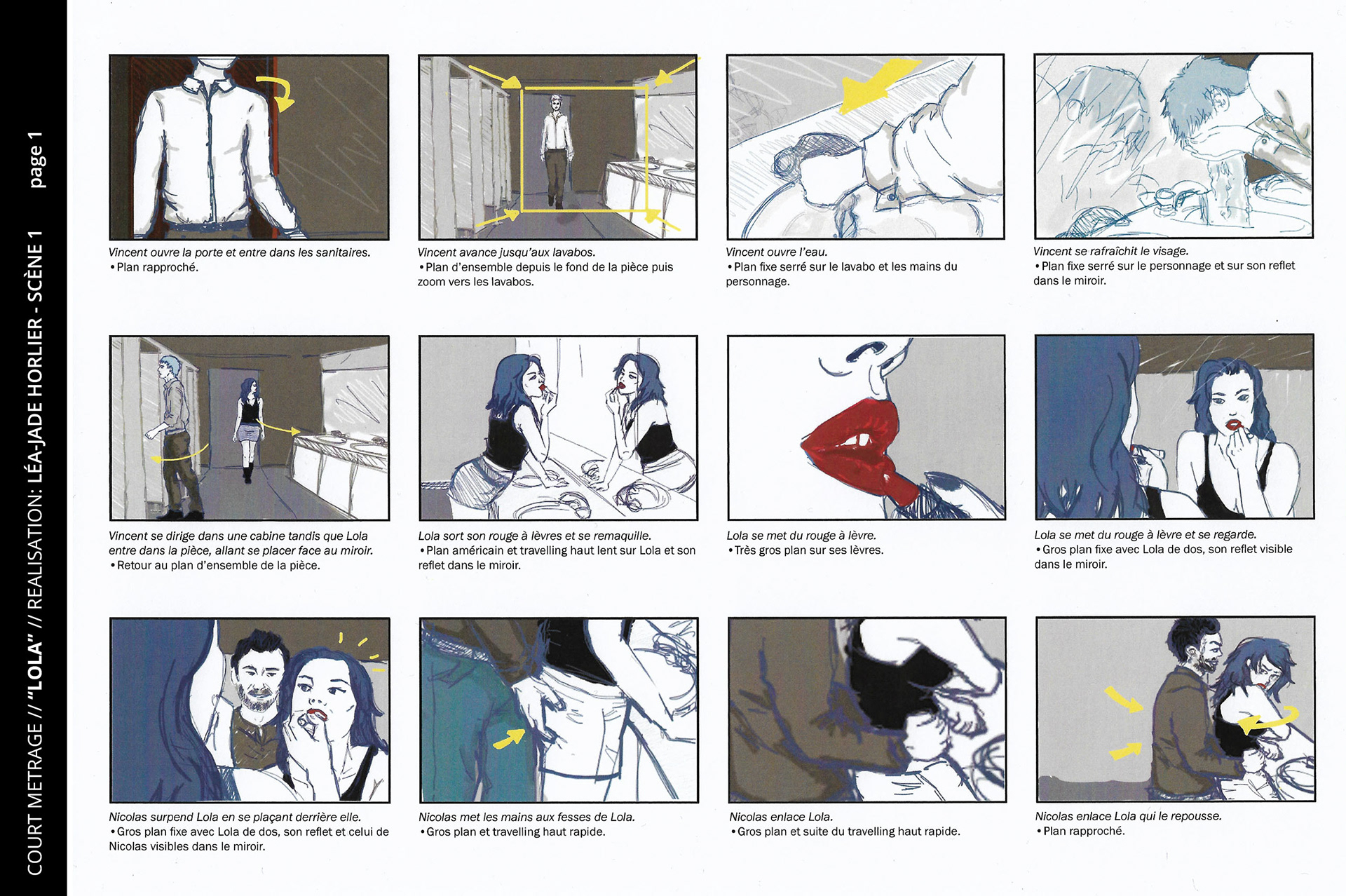 COURT METRAGE // "LOLA" // REALISATION: LÉA-JADE HORLIER - SCÈNE 1 page 1

Vincent ouvre la porte et entre dans les sanitaires.
• Plan rapproché.

Vincent avance jusqu'aux lavabos.
• Plan d'ensemble depuis le fond de la pièce puis zoom vers les lavabos.

Vincent ouvre l'eau.
• Plan fixe serré sur le lavabo et les mains du personnage.

Vincent se rafraîchit le visage.
• Plan fixe serré sur le personnage et sur son reflet dans le miroir.

Vincent se dirige dans une cabine tandis que Lola entre dans la pièce, allant se placer face au miroir.
• Retour au plan d'ensemble de la pièce.

Lola sort son rouge à lèvres et se remaquille.
• Plan américain et travelling haut lent sur Lola et son reflet dans le miroir.

Lola se met du rouge à lèvre.
• Très gros plan sur ses lèvres.

Lola se met du rouge à lèvre et se regarde.
• Gros plan fixe avec Lola de dos, son reflet visible dans le miroir.

Nicolas surpend Lola en se plaçant derrière elle.
• Gros plan fixe avec Lola de dos, son reflet et celui de Nicolas visibles dans le miroir.

Nicolas met les mains aux fesses de Lola.
• Gros plan et travelling haut rapide.

Nicolas enlace Lola.
• Gros plan et suite du travelling haut rapide.

Nicolas enlace Lola qui le repousse.
• Plan rapproché.