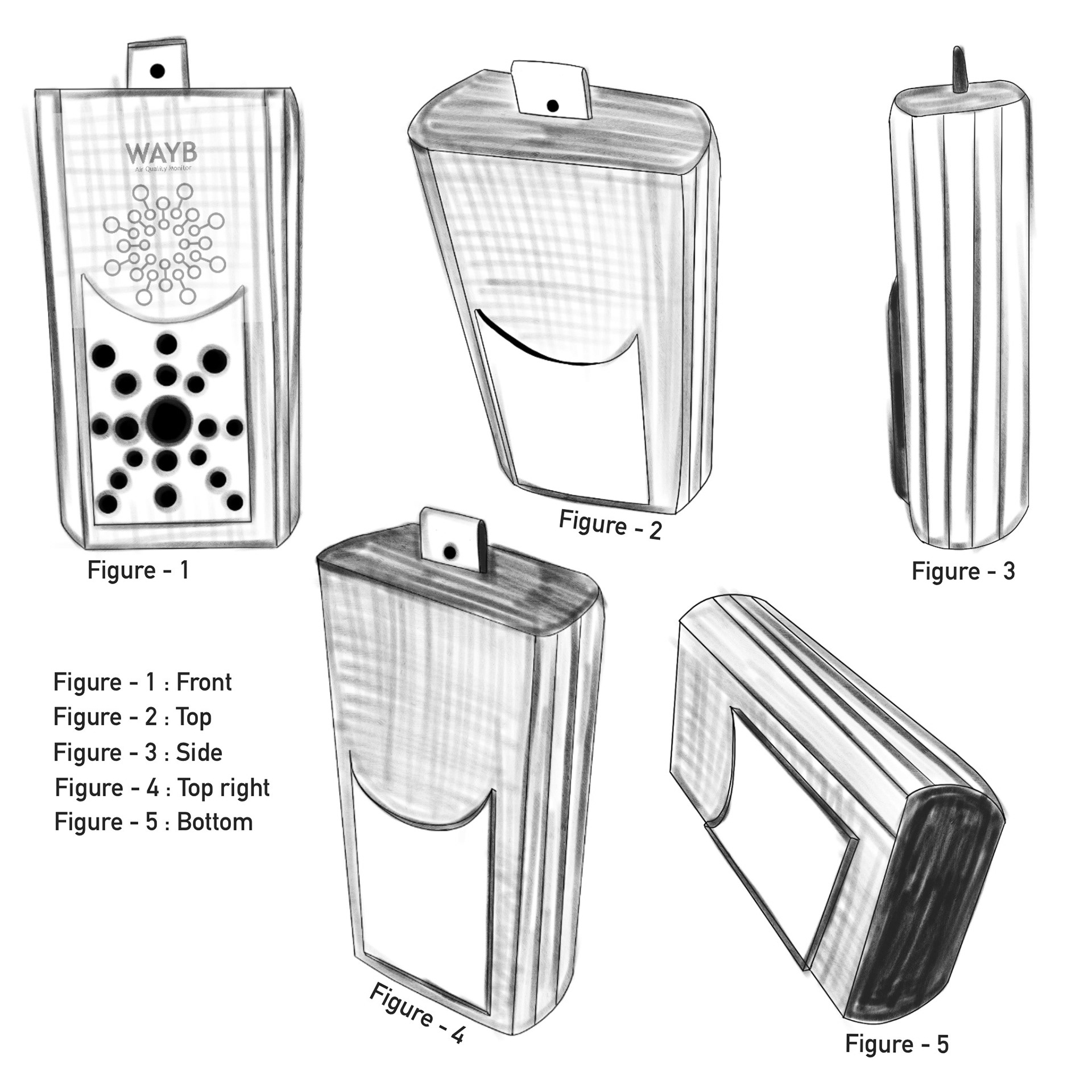 WAYB
Air Quality Monitor

Figure - 1

Figure - 2

Figure - 3

Figure - 1 : Front
Figure - 2 : Top
Figure - 3 : Side
Figure - 4 : Top right
Figure - 5 : Bottom

Figure - 4

Figure - 5