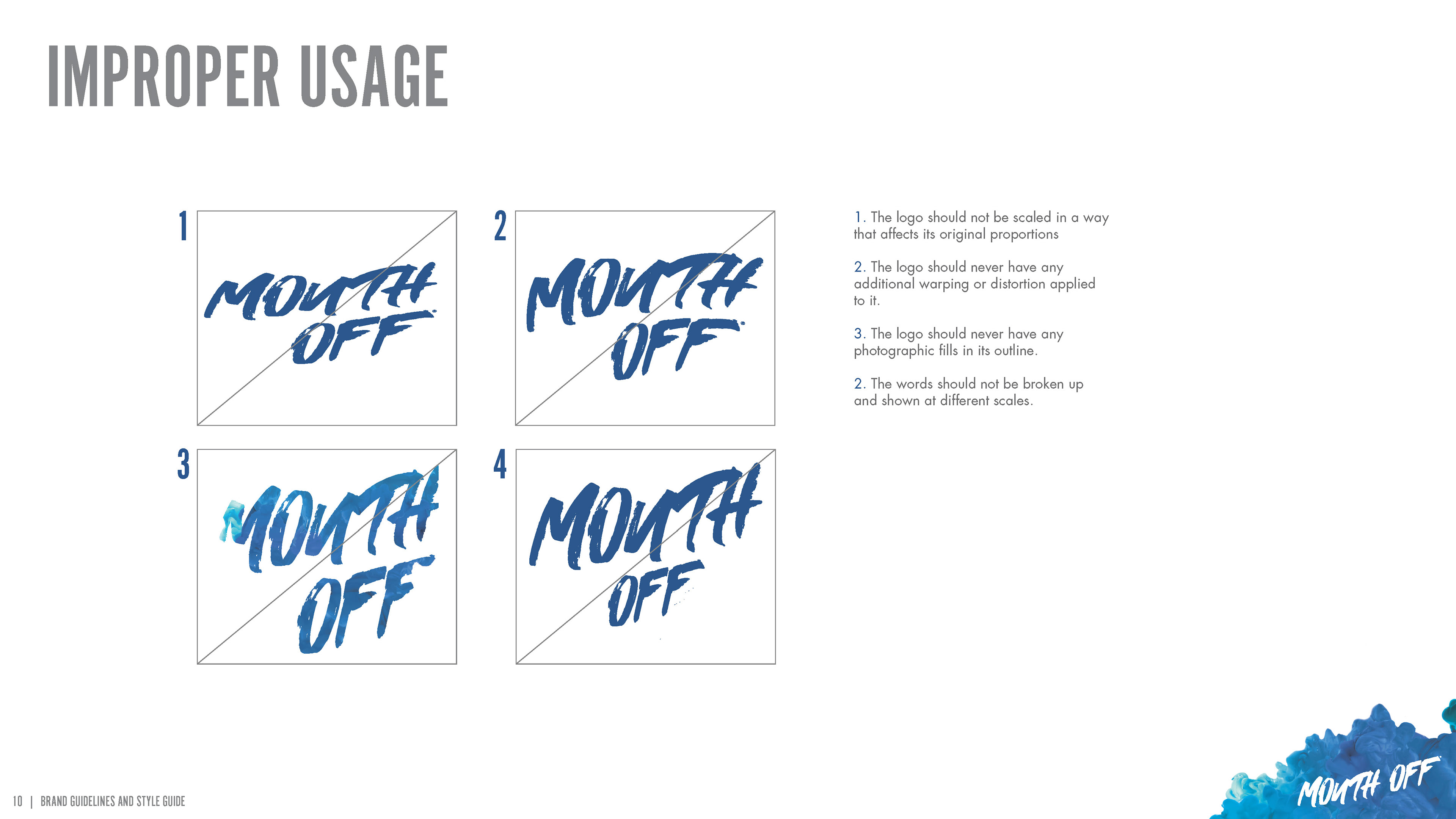 IMPROPER USAGE

1

MOUTH OFF

2

MOUTH OFF

3

MOUTH OFF

4

MOUTH OFF

1. The logo should not be scaled in a way that affects its original proportions

2. The logo should never have any additional warping or distortion applied to it.

3. The logo should never have any photographic fills in its outline.

2. The words should not be broken up and shown at different scales.

10 | BRAND GUIDELINES AND STYLE GUIDE

MOUTH OFF