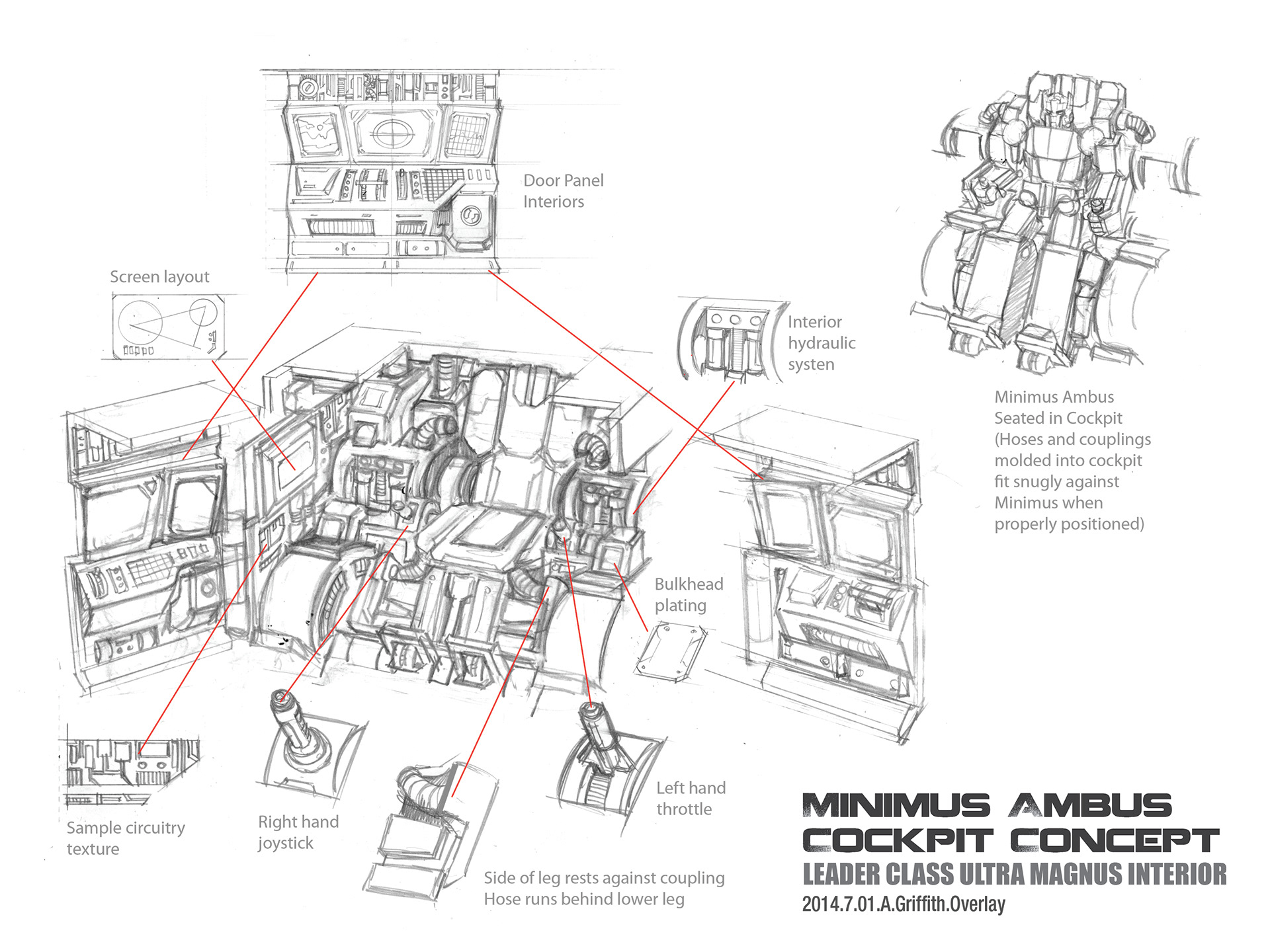 Door Panel Interiors

Screen layout

Interior hydraulic systen

Minimus Ambus Seated in Cockpit (Hoses and couplings molded into cockpit fit snugly against Minimus when properly positioned)

Bulkhead plating

Sample circuitry texture

Right hand joystick

Left hand throttle

Side of leg rests against coupling
Hose runs behind lower leg

MINIMUS AMBUS
COCKPIT CONCEPT
LEADER CLASS ULTRA MAGNUS INTERIOR
2014.7.01.A.Griffith.Overlay