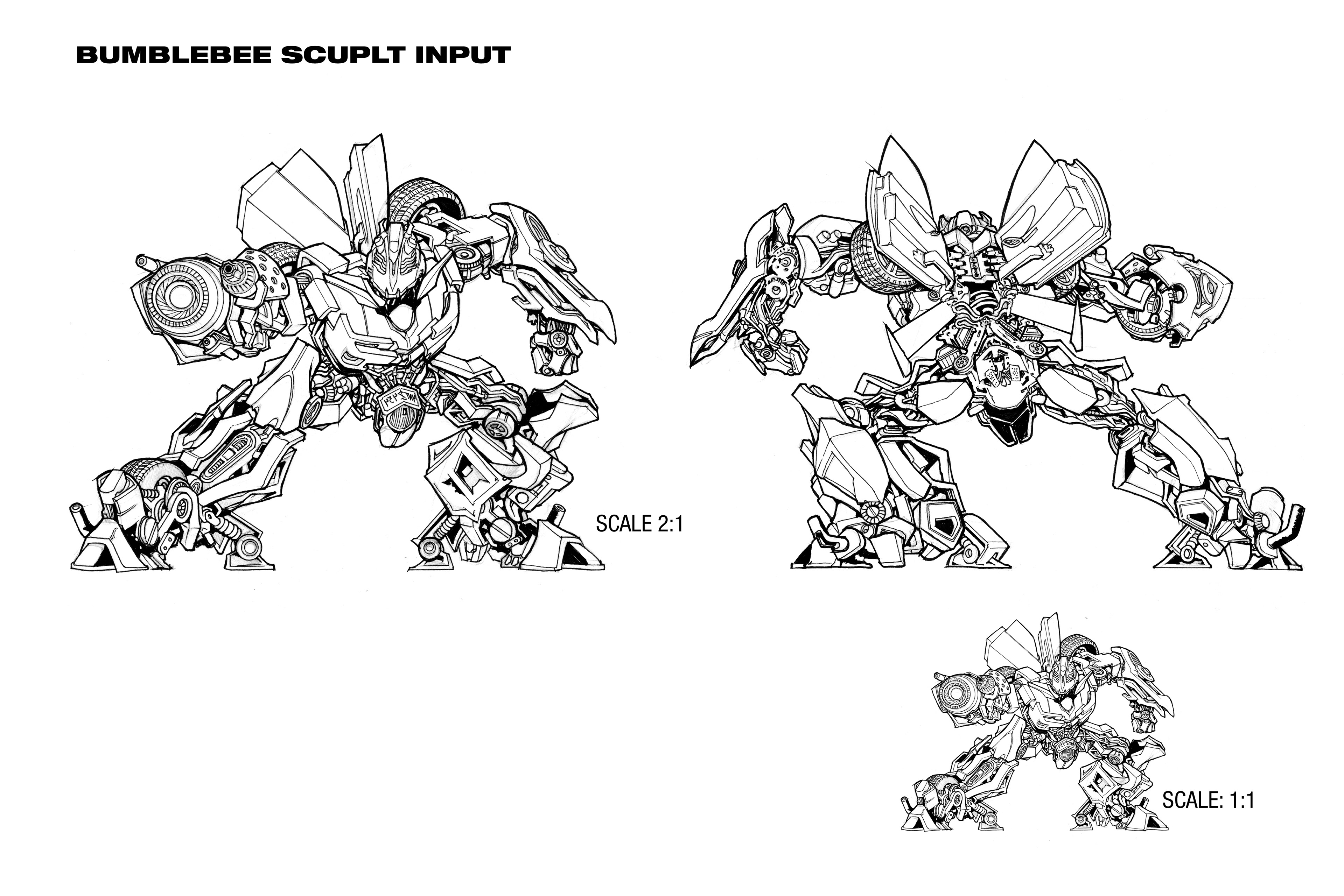 BUMBLEBEE SCUPLT INPUT

SCALE 2:1

SCALE: 1:1